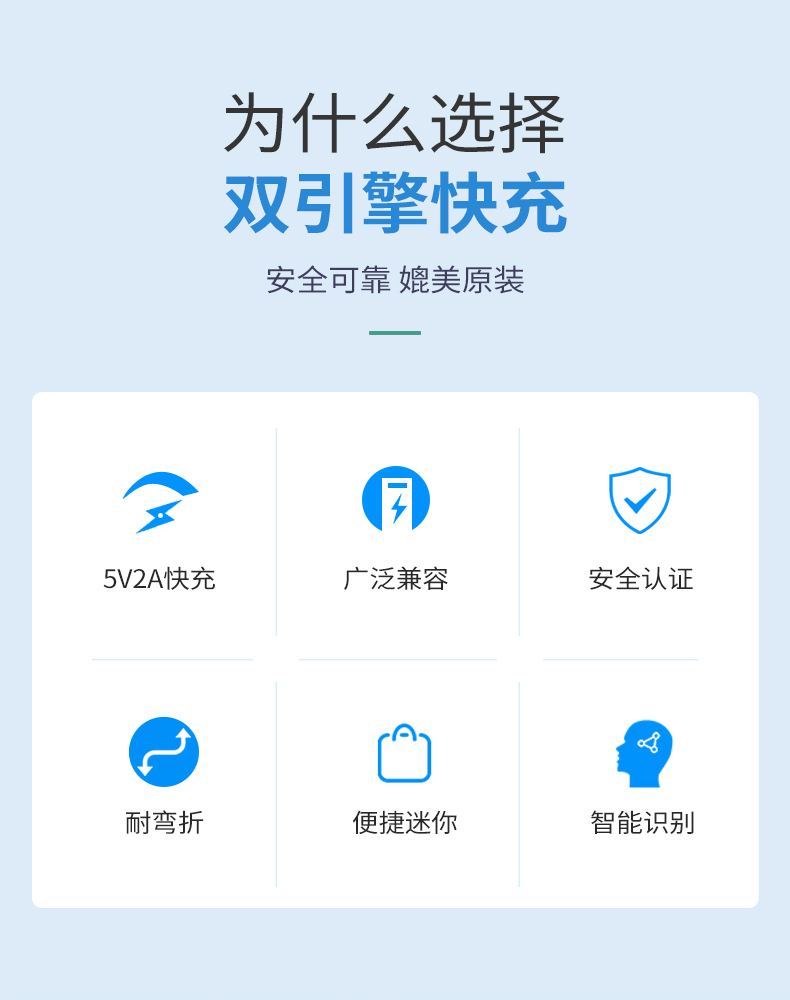 为什么选择
双引擎快充

安全可靠 媲美原装

5V2A快充

广泛兼容

安全认证

耐弯折

便捷迷你

智能识别