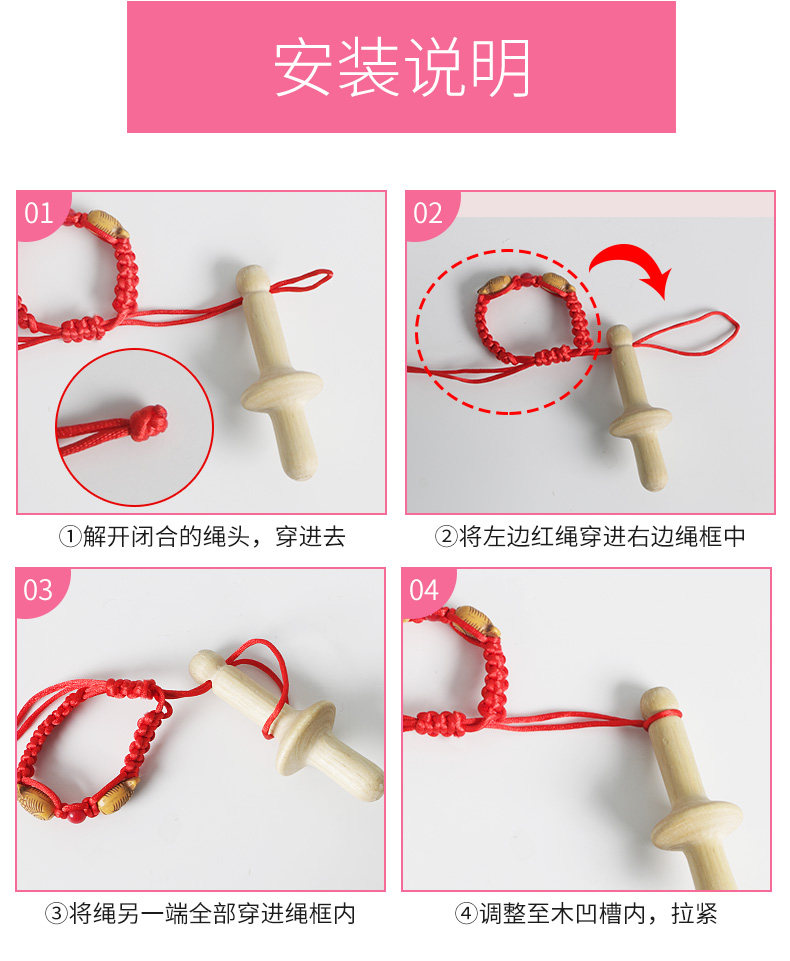 安装说明

01

①解开闭合的绳头，穿进去

02

②将左边红绳穿进右边绳框中

03

③将绳另一端全部穿进绳框内

04

④调整至木凹槽内，拉紧