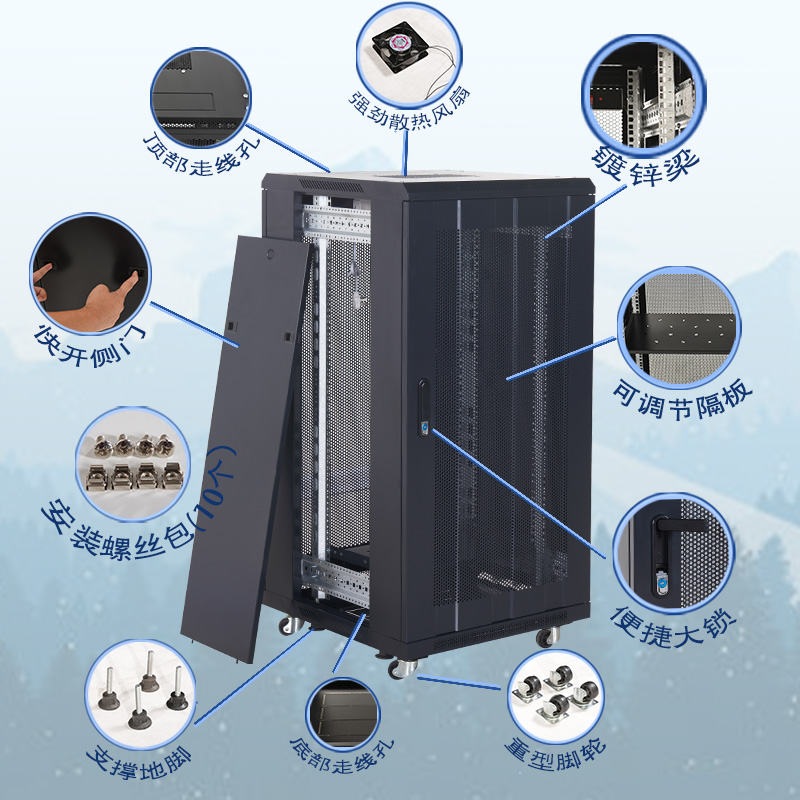 顶部走线孔

强劲散热风扇

镀锌梁

快开侧门

可调节隔板

安装螺丝包(10个)

便捷大锁

支撑地脚

底部走线孔

重型脚轮