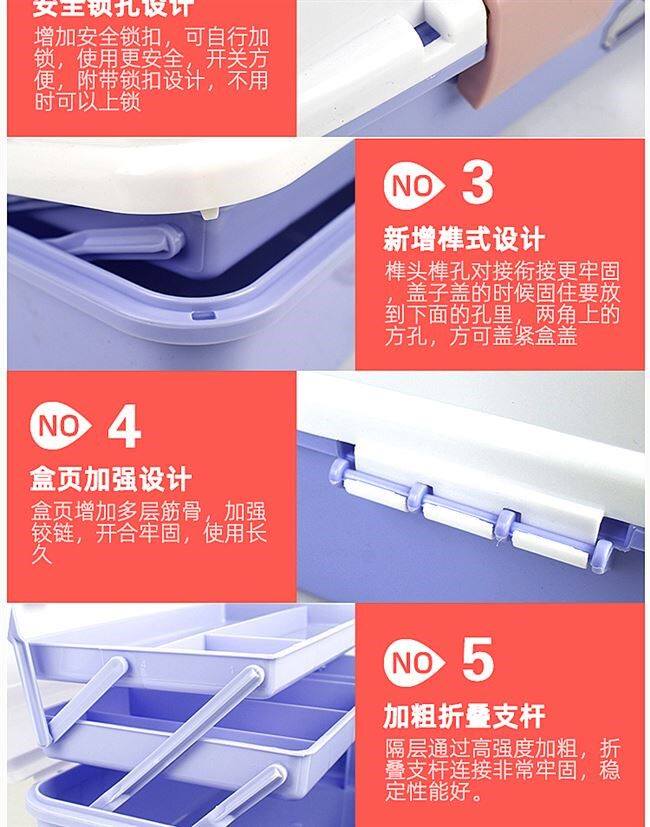 安全锁孔设计
增加安全锁扣，可自行加锁，使用更安全，开关方便，附带锁扣设计，不用时可以上锁

NO 3
新增榫式设计
榫头榫孔对接衔接更牢固，盖子盖的时候固住要放到下面的孔里，两角上的方孔，方可盖紧盒盖

NO 4
盒页加强设计
盒页增加多层筋骨，加强铰链，开合牢固，使用长久

NO 5
加粗折叠支杆
隔层通过高强度加粗，折叠支杆连接非常牢固，稳定性能好。