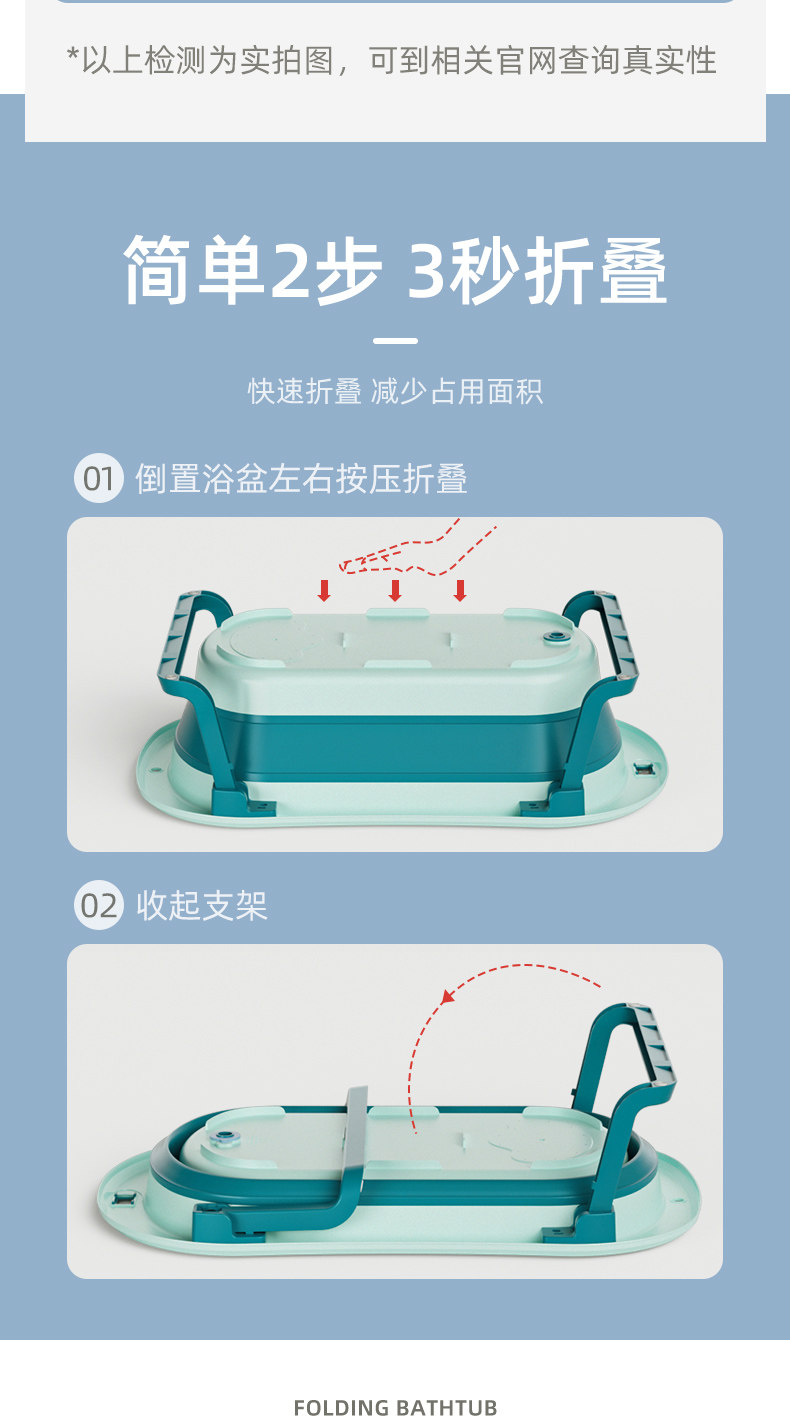 *以上检测为实拍图，可到相关官网查询真实性

简单2步 3秒折叠

快速折叠 减少占用面积

01 倒置浴盆左右按压折叠

02 收起支架

FOLDING BATHTUB