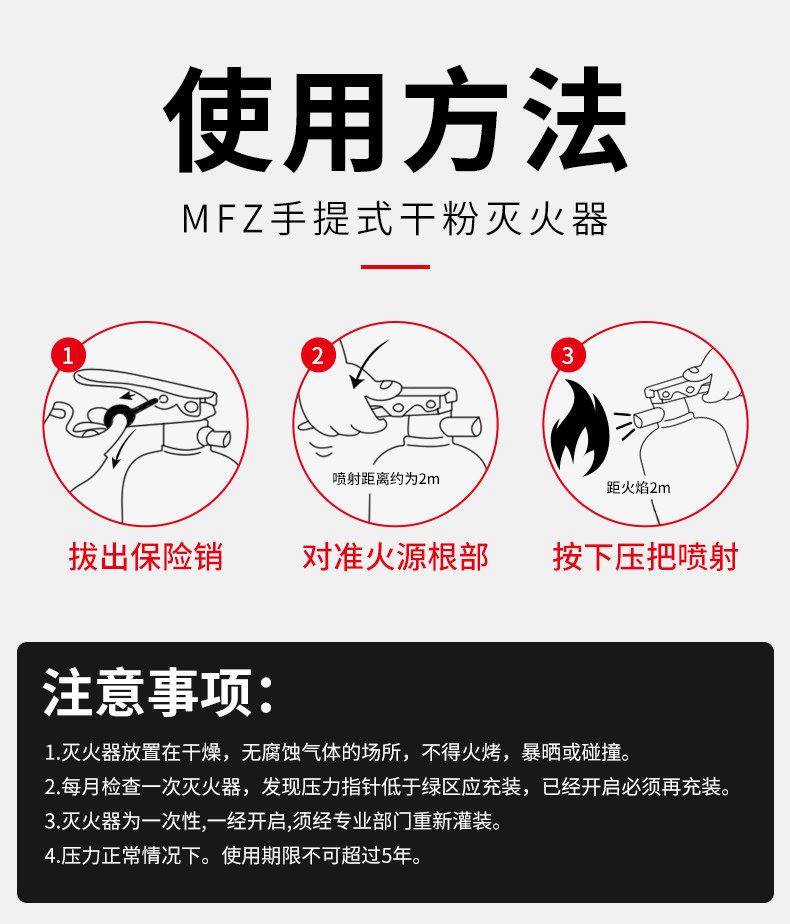 使用方法

MFZ手提式干粉灭火器

1
拔出保险销

2
喷射距离约为2m
对准火源根部

3
距火焰2m
按下压把喷射

注意事项：

1.灭火器放置在干燥，无腐蚀气体的场所，不得火烤，暴晒或碰撞。
2.每月检查一次灭火器，发现压力指针低于绿区应充装，已经开启必须再充装。
3.灭火器为一次性,一经开启,须经专业部门重新灌装。
4.压力正常情况下。使用期限不可超过5年。