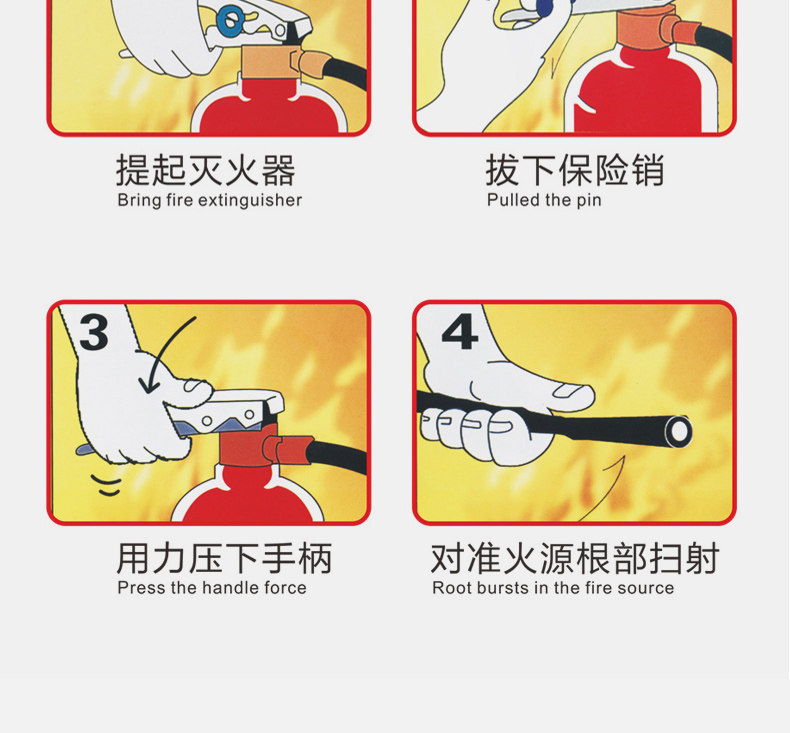 提起灭火器
Bring fire extinguisher

拔下保险销
Pulled the pin

3

用力压下手柄
Press the handle force

4

对准火源根部扫射
Root bursts in the fire source