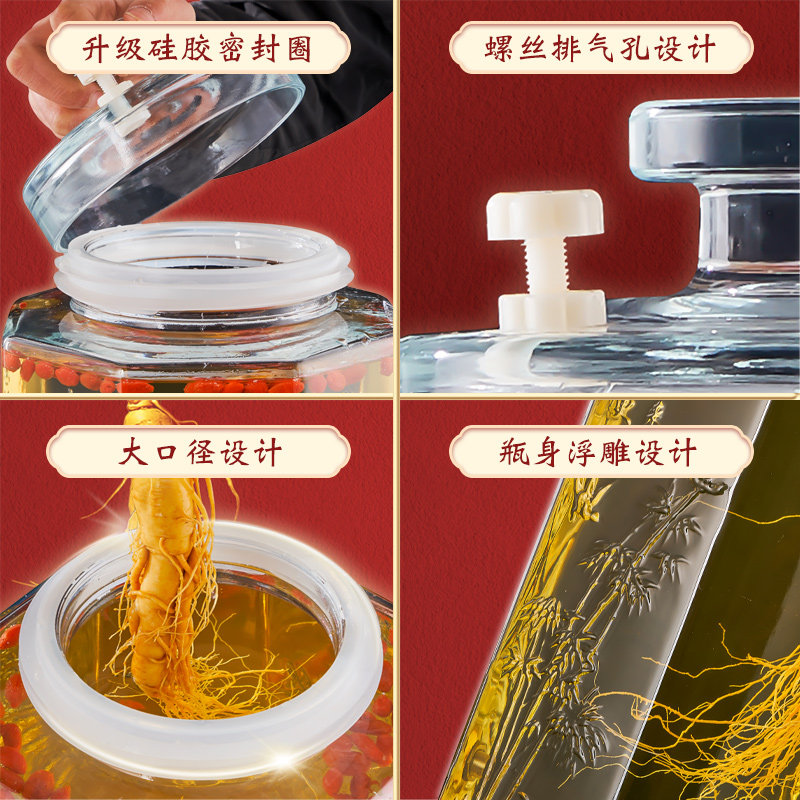 升级硅胶密封圈

螺丝排气孔设计

大口径设计

瓶身浮雕设计