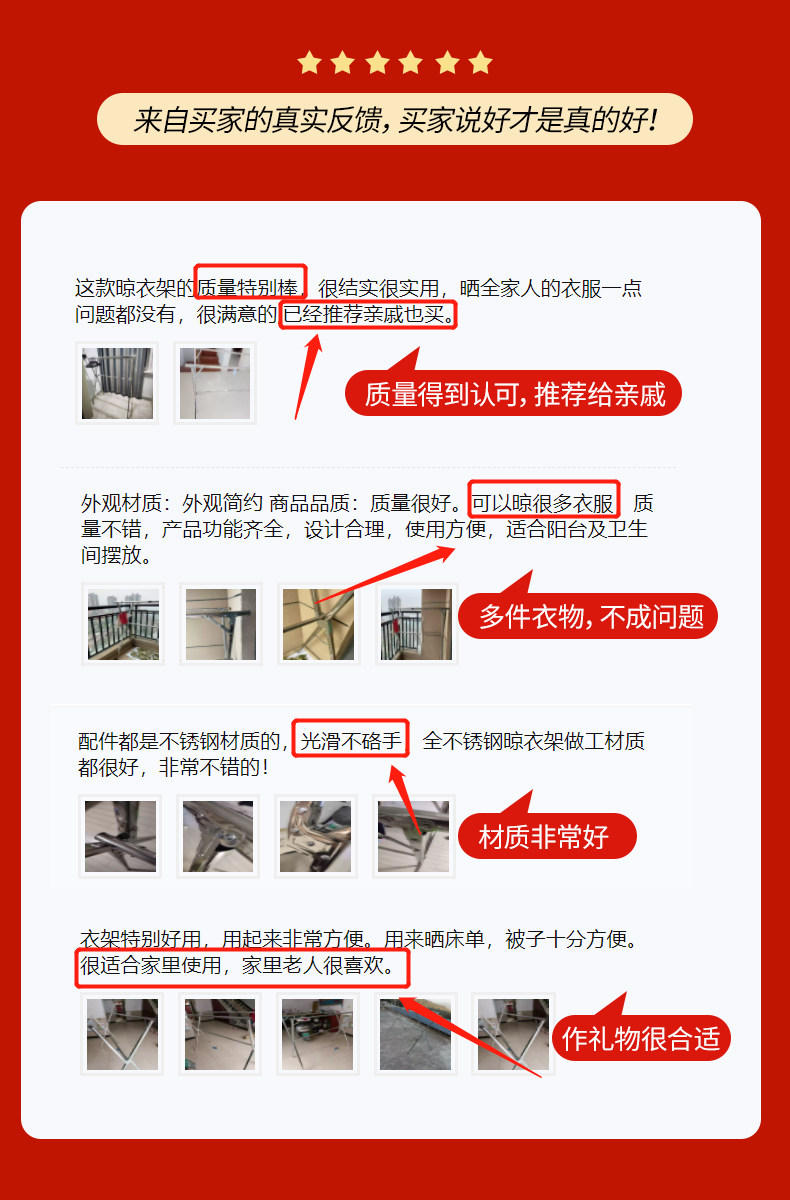 来自买家的真实反馈，买家说好才是真的好！

这款晾衣架的质量特别棒，很结实很实用，晒全家人的衣服一点问题都没有，很满意的已经推荐亲戚也买。

质量得到认可，推荐给亲戚

外观材质：外观简约 商品品质：质量很好。可以晾很多衣服，质量不错，产品功能齐全，设计合理，使用方便，适合阳台及卫生间摆放。

多件衣物，不成问题

配件都是不锈钢材质的，光滑不硌手，全不锈钢晾衣架做工材质都很好，非常不错的！

材质非常好

衣架特别好用，用起来非常方便。用来晒床单，被子十分方便。很适合家里使用，家里老人很喜欢。

作礼物很合适