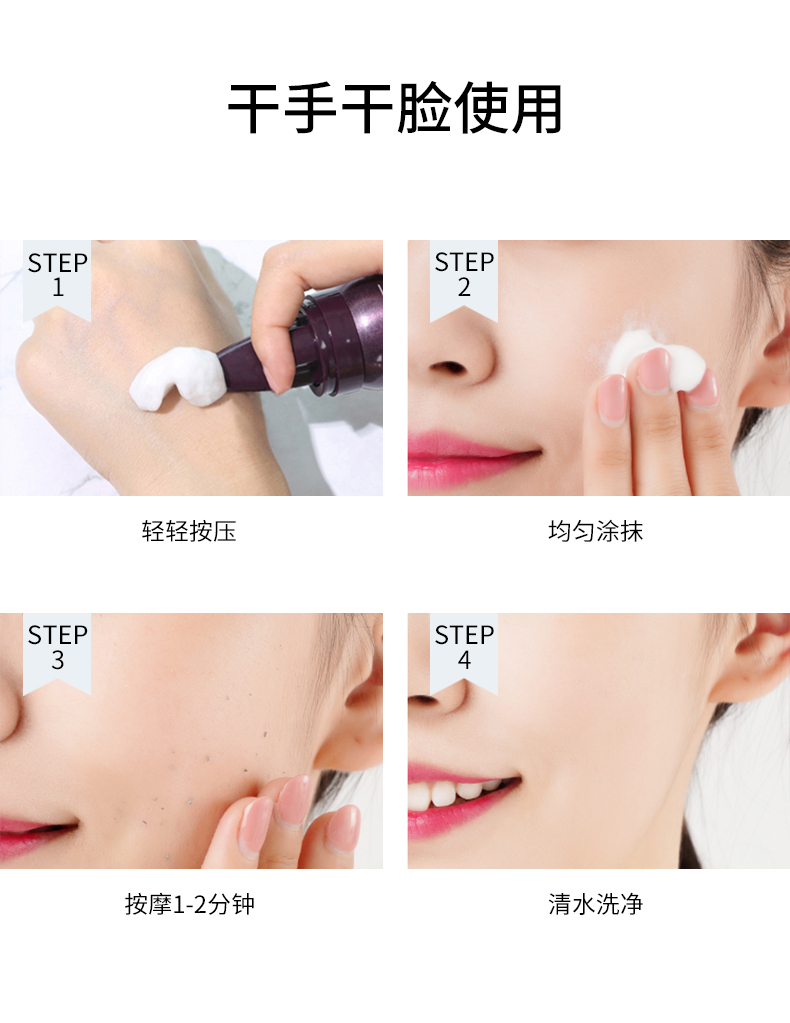 干手干脸使用

STEP
1

轻轻按压

STEP
2

均匀涂抹

STEP
3

按摩1-2分钟

STEP
4

清水洗净