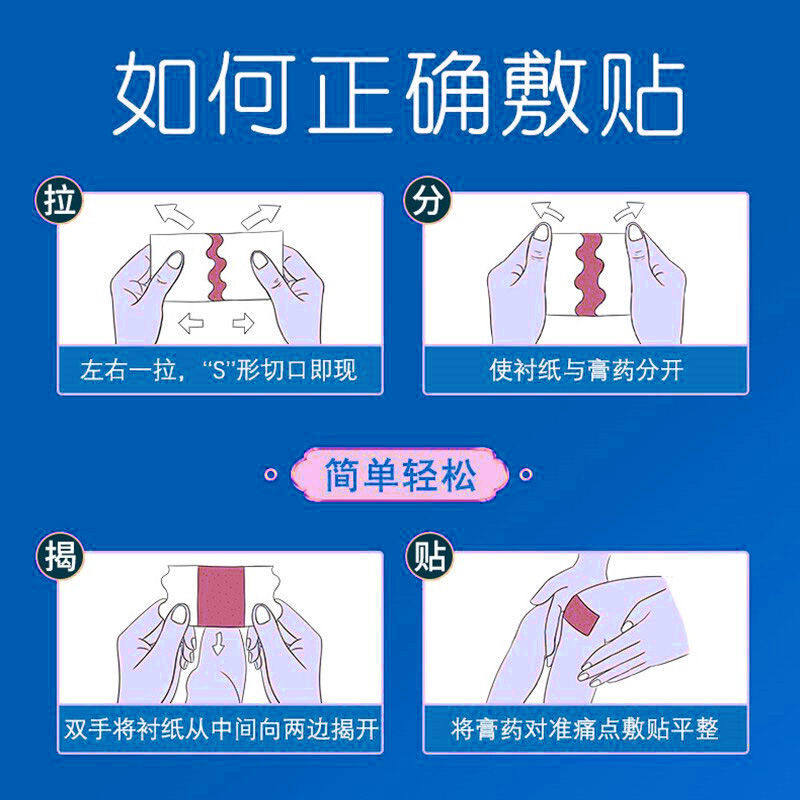 如何正确敷贴

拉

左右一拉，“S”形切口即现

分

使衬纸与膏药分开

简单轻松

揭

双手将衬纸从中间向两边揭开

贴

将膏药对准痛点敷贴平整