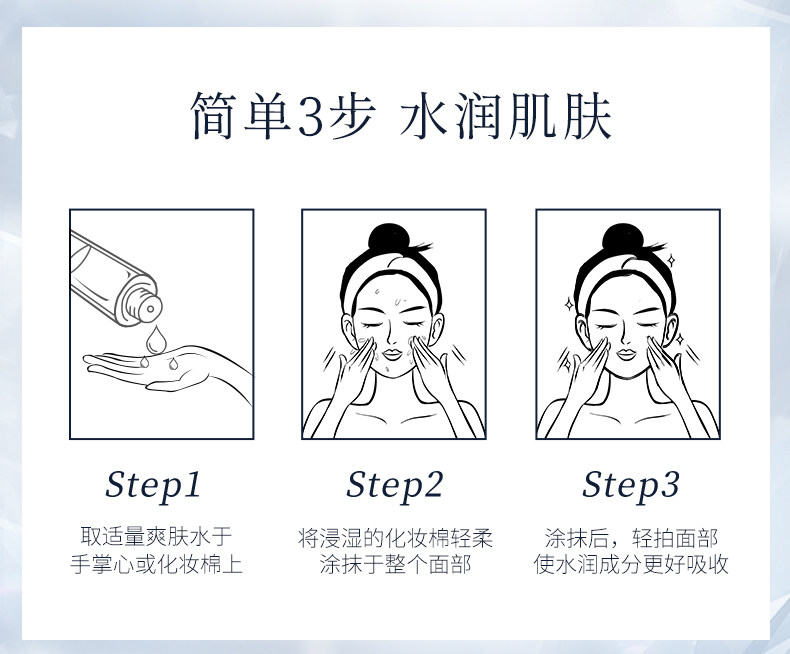 简单3步 水润肌肤

Step1

取适量爽肤水于手掌心或化妆棉上

Step2

将浸湿的化妆棉轻柔涂抹于整个面部

Step3

涂抹后，轻拍面部使水润成分更好吸收