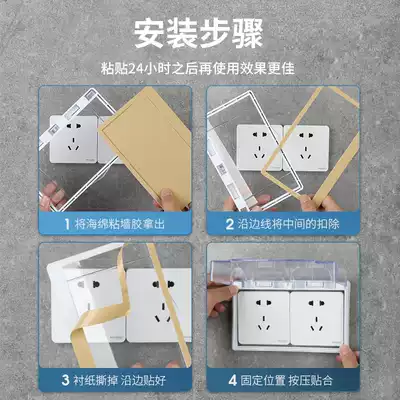 安装步骤

粘贴24小时之后再使用效果更佳

1 将海绵粘墙胶拿出

2 沿边线将中间的扣除

3 衬纸撕掉 沿边贴好

4 固定位置 按压贴合