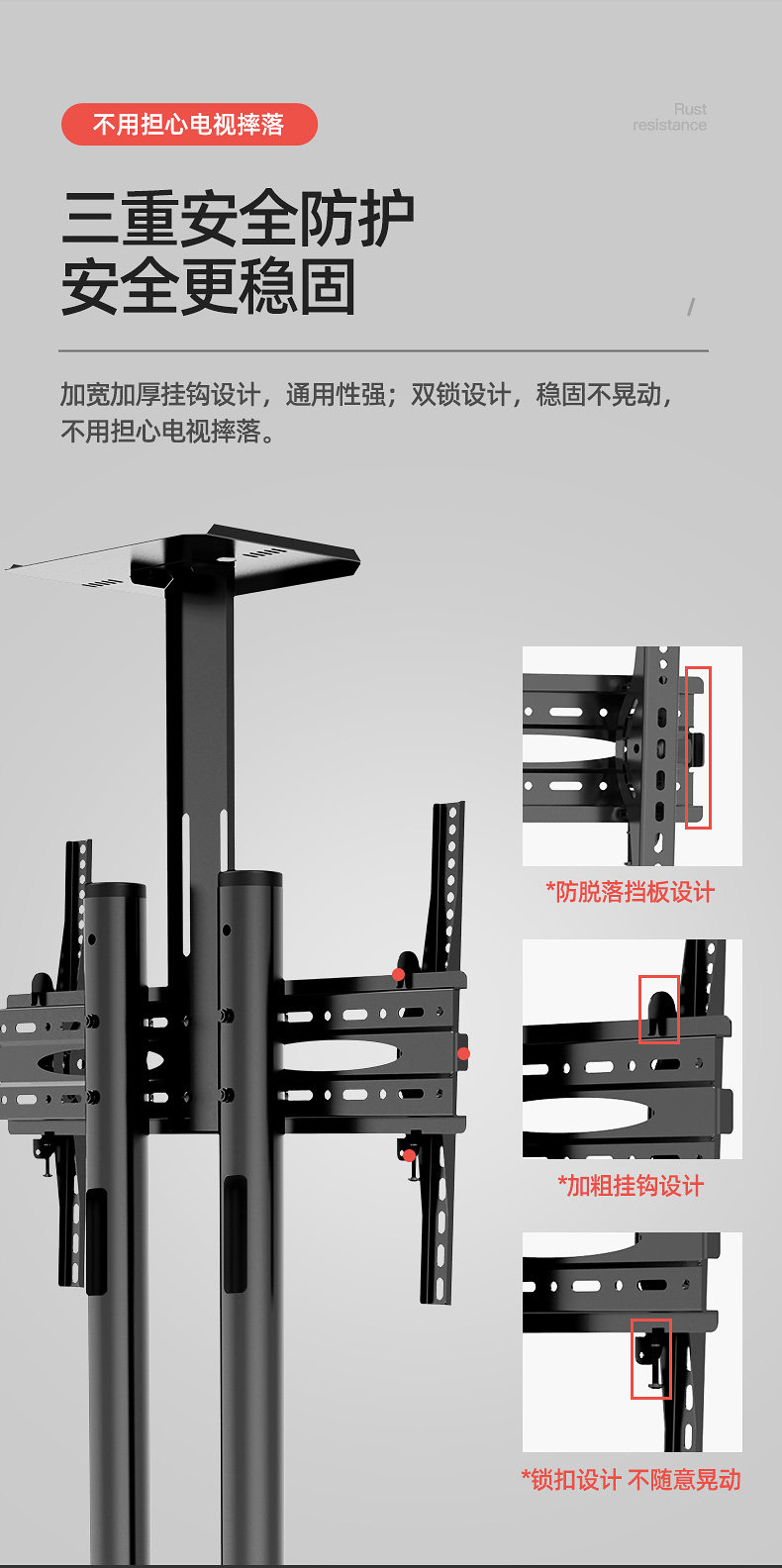 不用担心电视摔落

Rust resistance

三重安全防护
安全更稳固

/

加宽加厚挂钩设计，通用性强；双锁设计，稳固不晃动，不用担心电视摔落。

*防脱落挡板设计

*加粗挂钩设计

*锁扣设计 不随意晃动