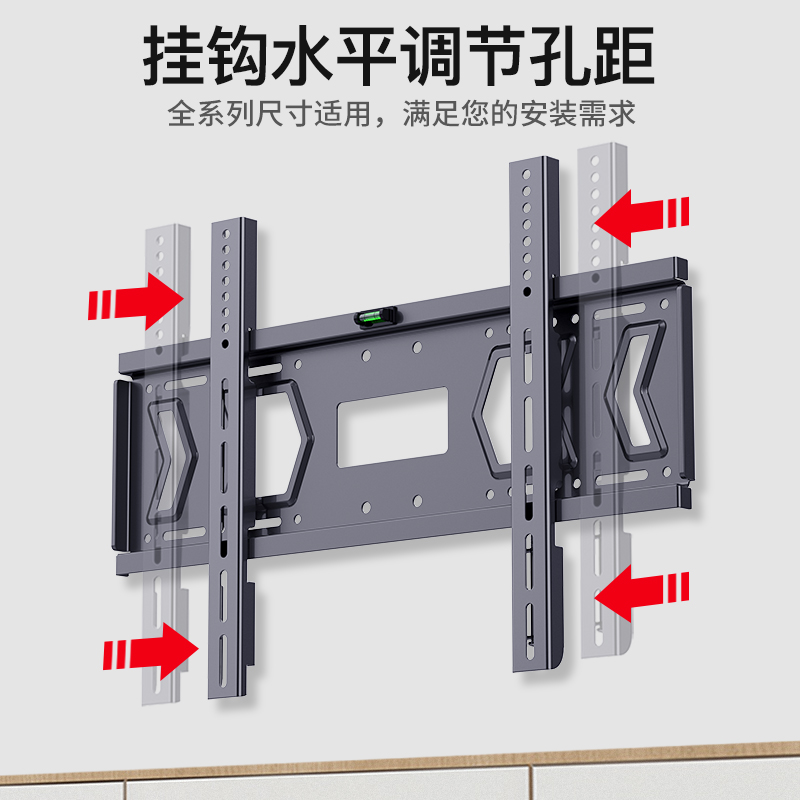 挂钩水平调节孔距
全系列尺寸适用，满足您的安装需求