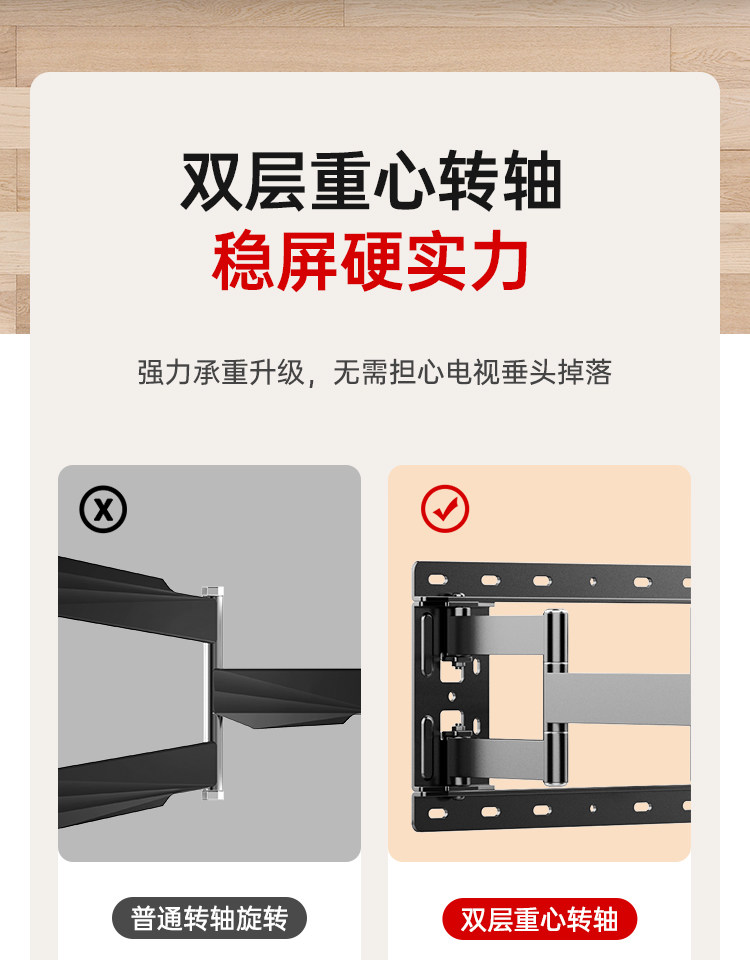 双层重心转轴
稳屏硬实力

强力承重升级，无需担心电视垂头掉落

普通转轴旋转

双层重心转轴