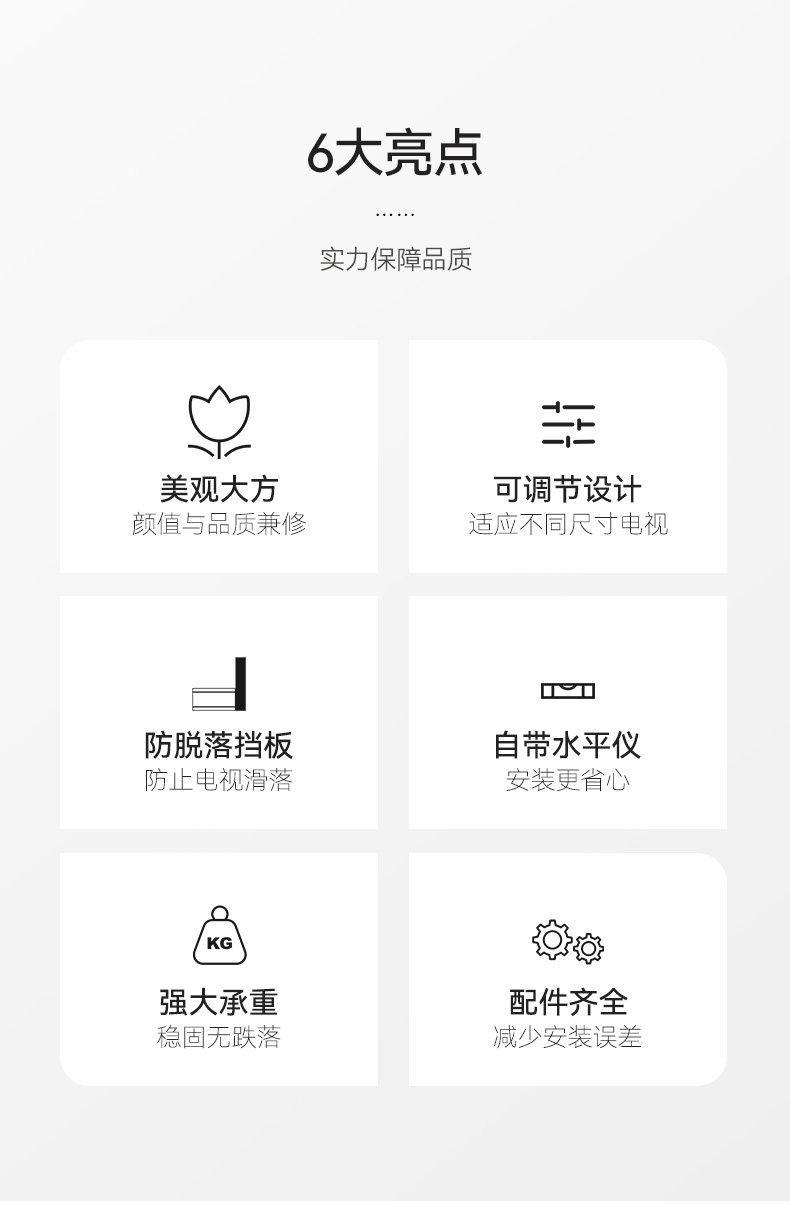 6大亮点

……

实力保障品质

美观大方
颜值与品质兼修

可调节设计
适应不同尺寸电视

防脱落挡板
防止电视滑落

自带水平仪
安装更省心

KG

强大承重
稳固无跌落

配件齐全
减少安装误差