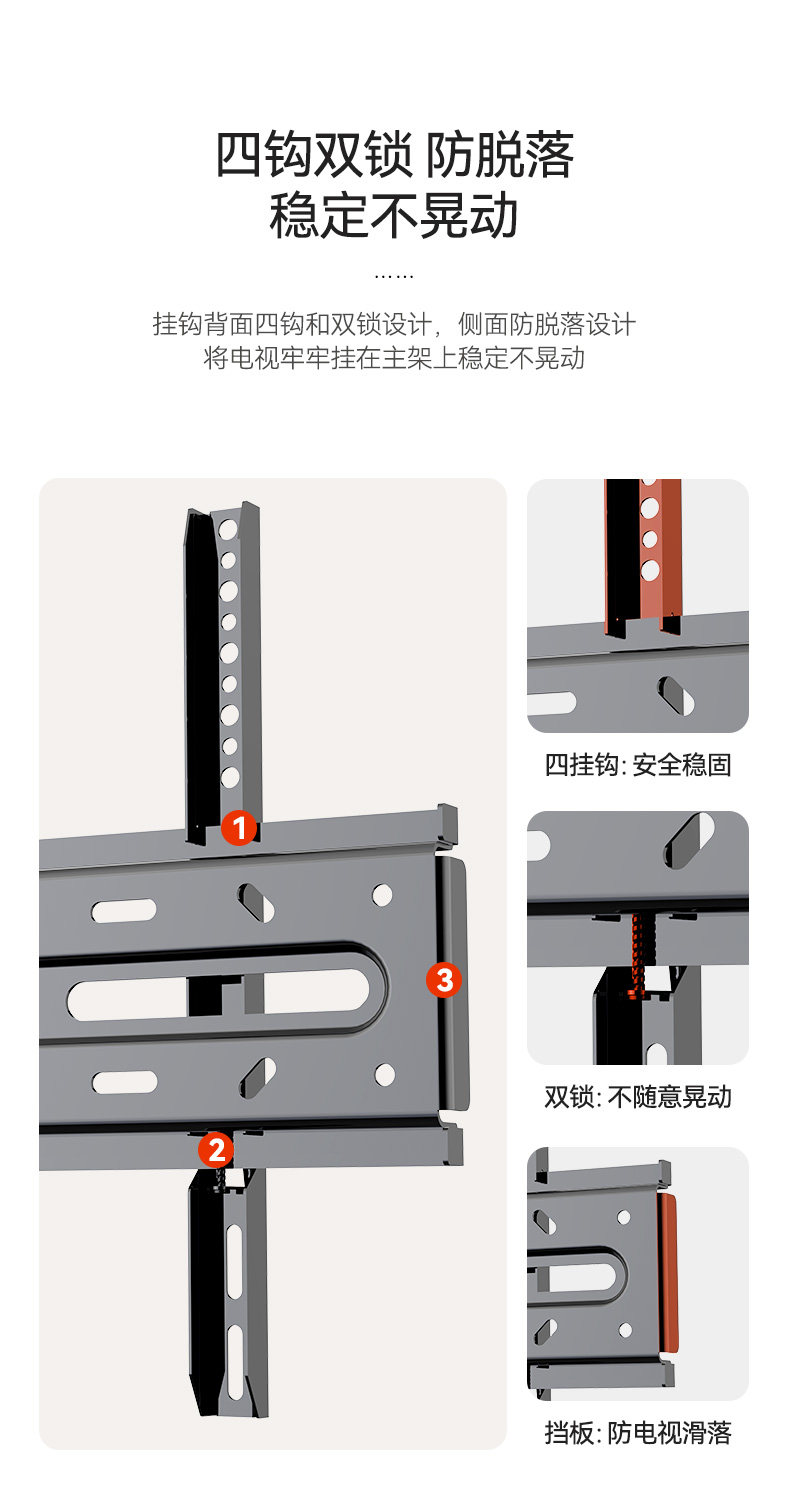 四钩双锁 防脱落
稳定不晃动

……

挂钩背面四钩和双锁设计，侧面防脱落设计
将电视牢牢挂在主架上稳定不晃动

1
3
2

四挂钩: 安全稳固

双锁: 不随意晃动

挡板: 防电视滑落