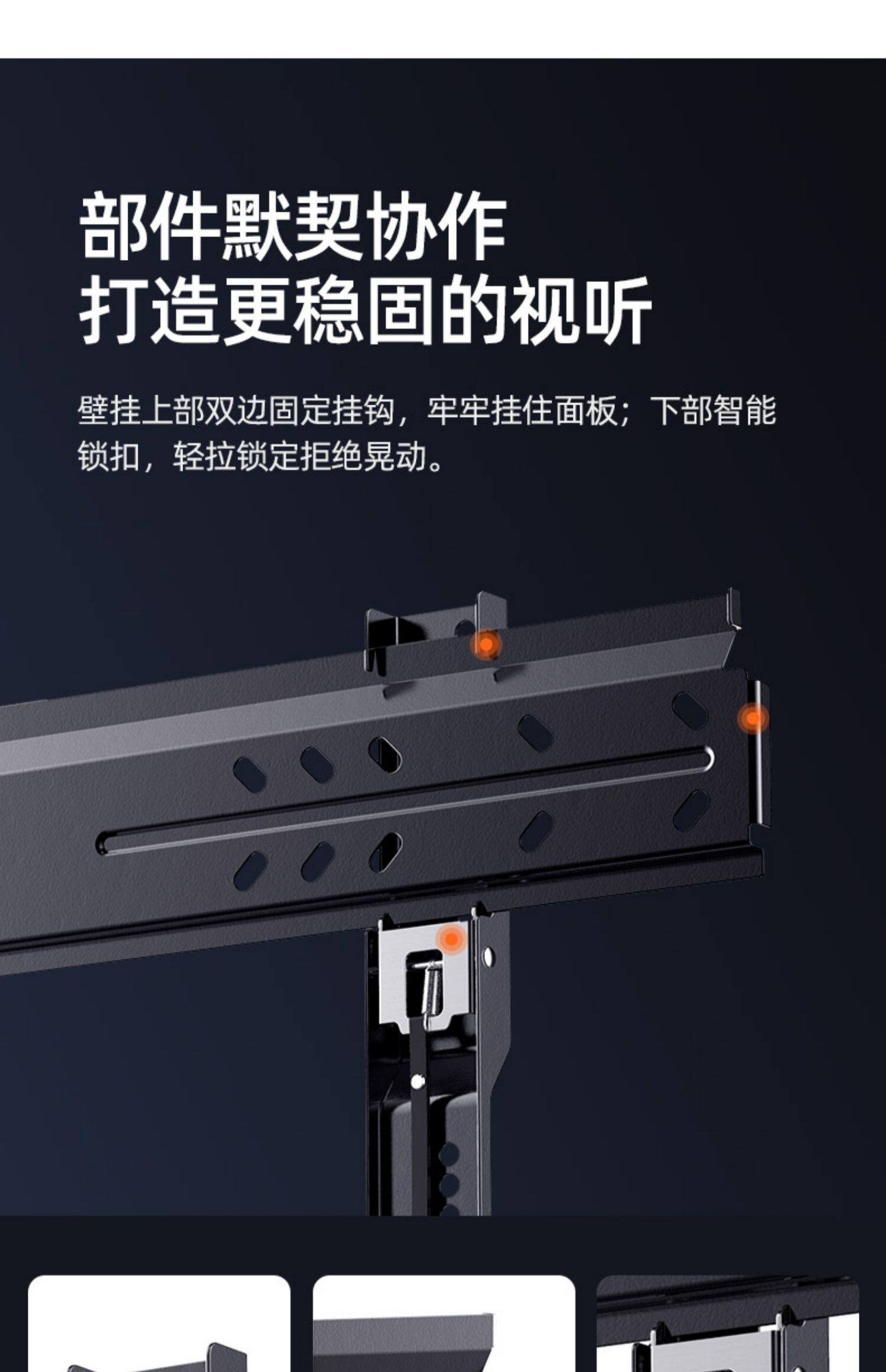 部件默契协作
打造更稳固的视听

壁挂上部双边固定挂钩，牢牢挂住面板；下部智能锁扣，轻拉锁定拒绝晃动。