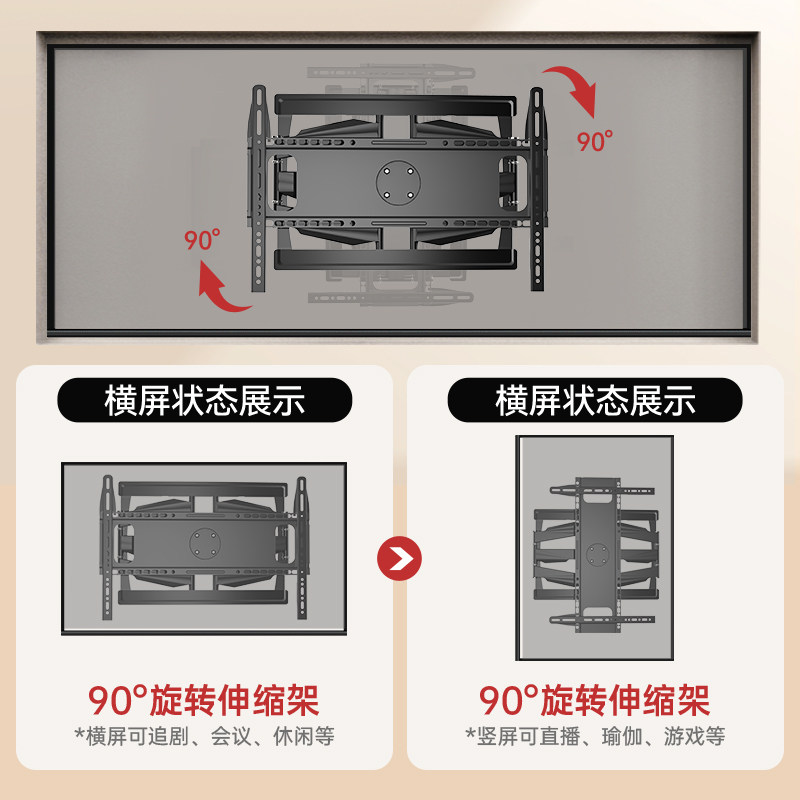 90°

90°

横屏状态展示

90°旋转伸缩架

*横屏可追剧、会议、休闲等

横屏状态展示

90°旋转伸缩架

*竖屏可直播、瑜伽、游戏等