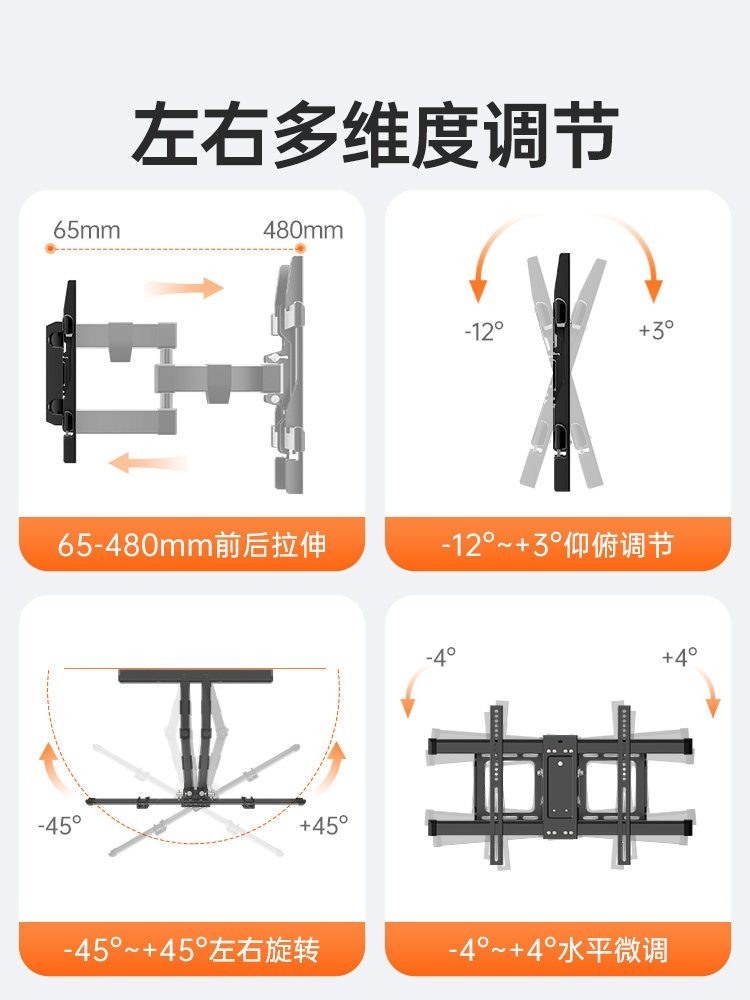 左右多维度调节

65mm
480mm

65-480mm前后拉伸

-12°
+3°

-12°~+3°仰俯调节

-45°
+45°

-45°~+45°左右旋转

-4°
+4°

-4°~+4°水平微调