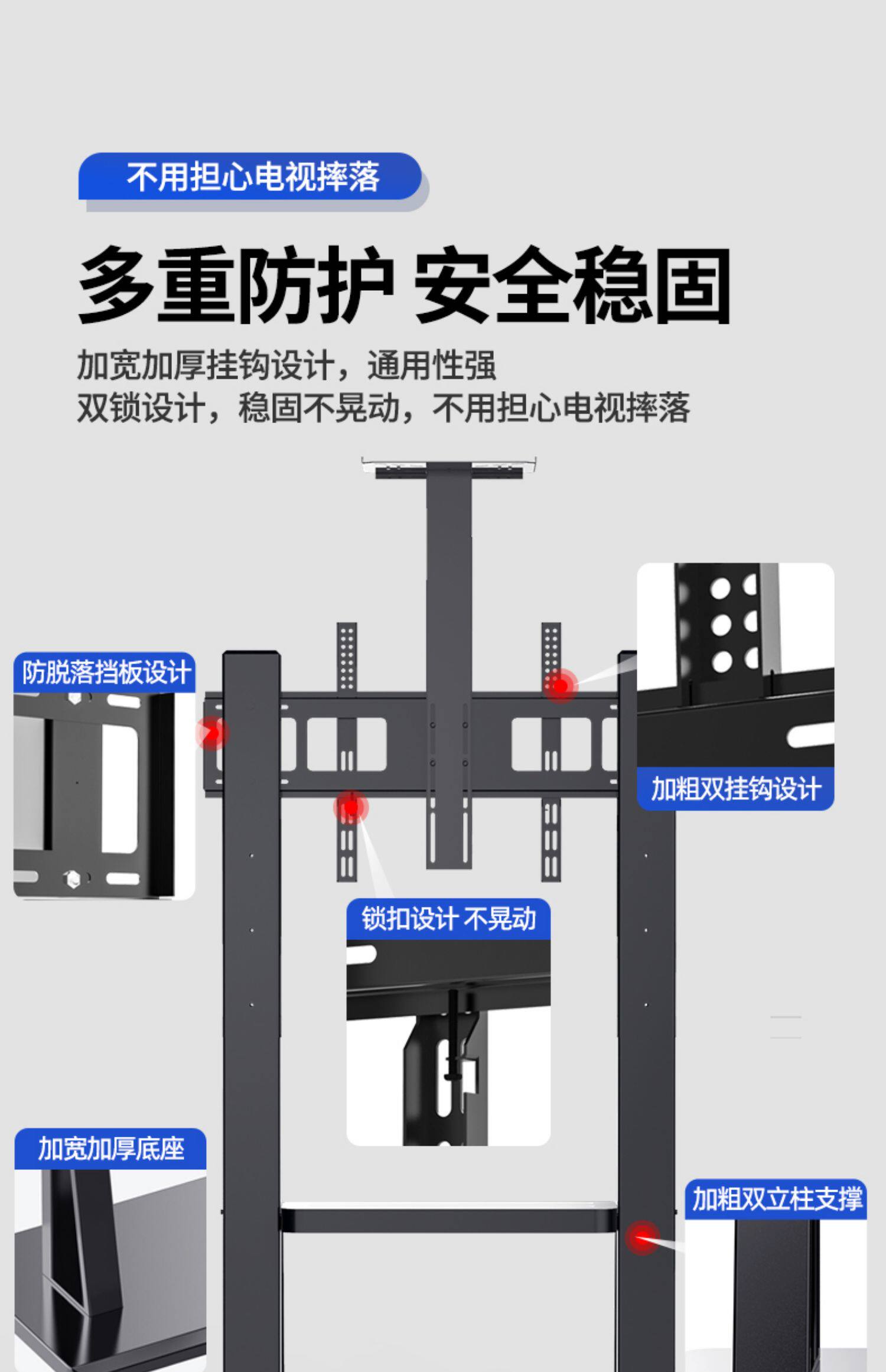 不用担心电视摔落

多重防护 安全稳固

加宽加厚挂钩设计，通用性强
双锁设计，稳固不晃动，不用担心电视摔落

防脱落挡板设计

加粗双挂钩设计

锁扣设计 不晃动

加宽加厚底座

加粗双立柱支撑