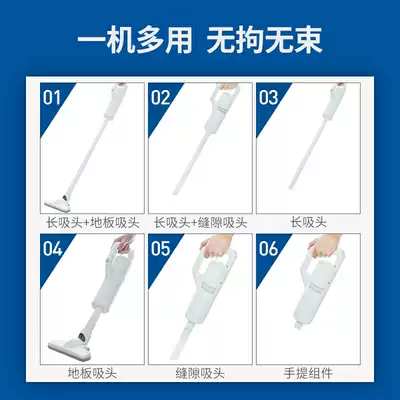 一机多用 无拘无束

01
长吸头+地板吸头

02
长吸头+缝隙吸头

03
长吸头

04
地板吸头

05
缝隙吸头

06
手提组件