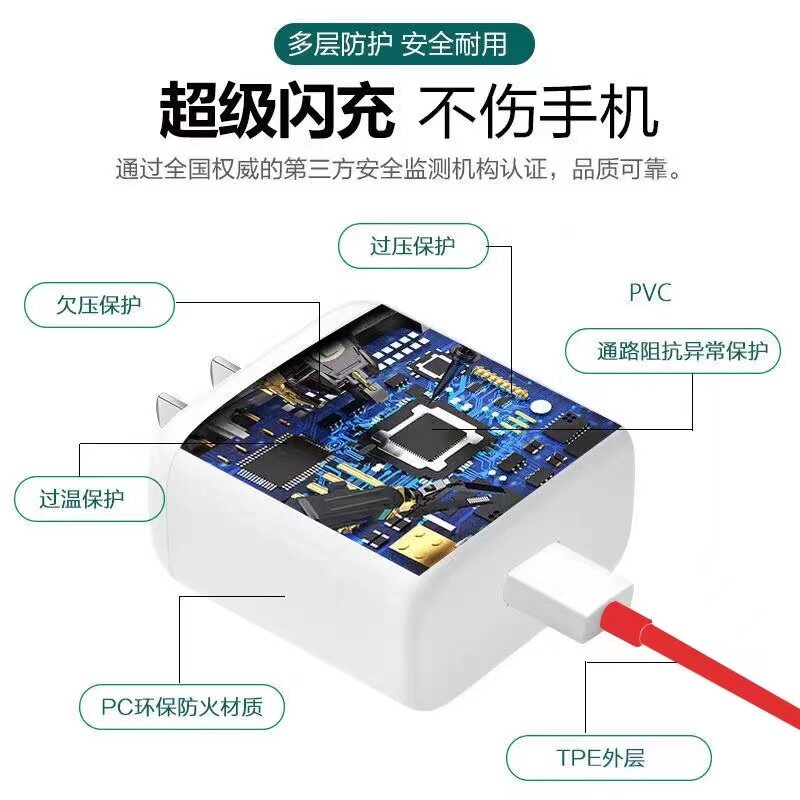 多层防护 安全耐用

超级闪充 不伤手机

通过全国权威的第三方安全监测机构认证，品质可靠。

过压保护

欠压保护

PVC

通路阻抗异常保护

过温保护

PC环保防火材质

TPE外层