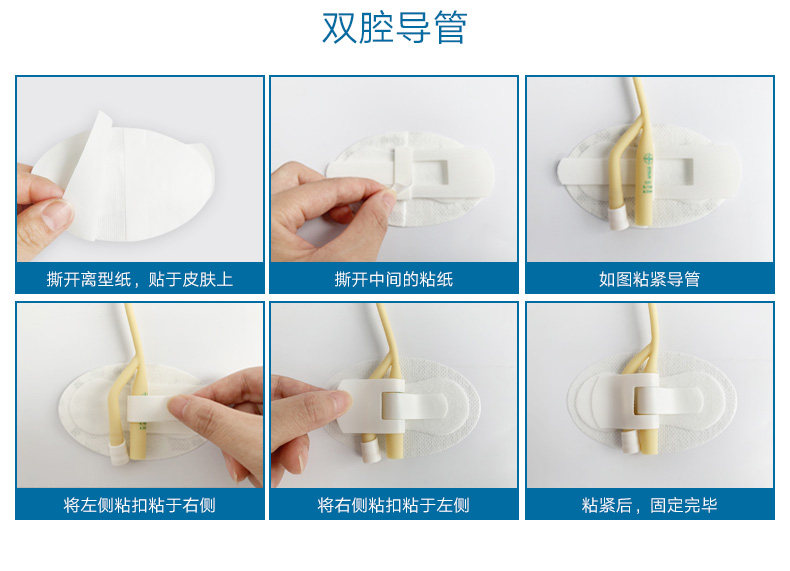 双腔导管

撕开离型纸，贴于皮肤上

撕开中间的粘纸

如图粘紧导管

将左侧粘扣粘于右侧

将右侧粘扣粘于左侧

粘紧后，固定完毕