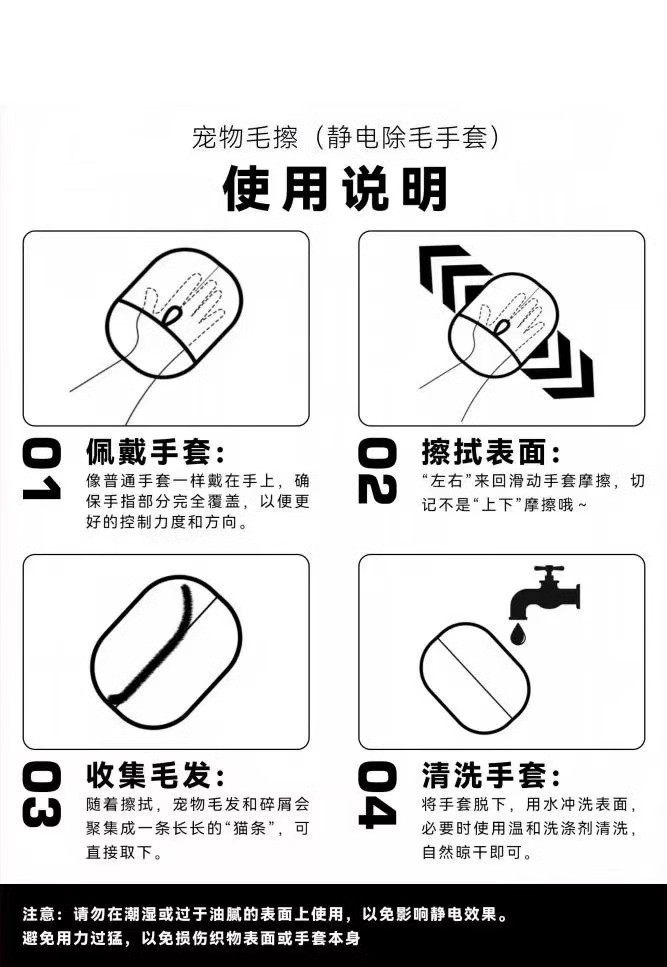 宠物毛擦（静电除毛手套）

使用说明

01 佩戴手套：
像普通手套一样戴在手上，确保手指部分完全覆盖，以便更好的控制力度和方向。

02 擦拭表面：
“左右”来回滑动手套摩擦，切记不是“上下”摩擦哦~

03 收集毛发：
随着擦拭，宠物毛发和碎屑会聚集成一条长长的“猫条”，可直接取下。

04 清洗手套：
将手套脱下，用水冲洗表面，必要时使用温和洗涤剂清洗，自然晾干即可。

注意：请勿在潮湿或过于油腻的表面上使用，以免影响静电效果。
避免用力过猛，以免损伤织物表面或手套本身