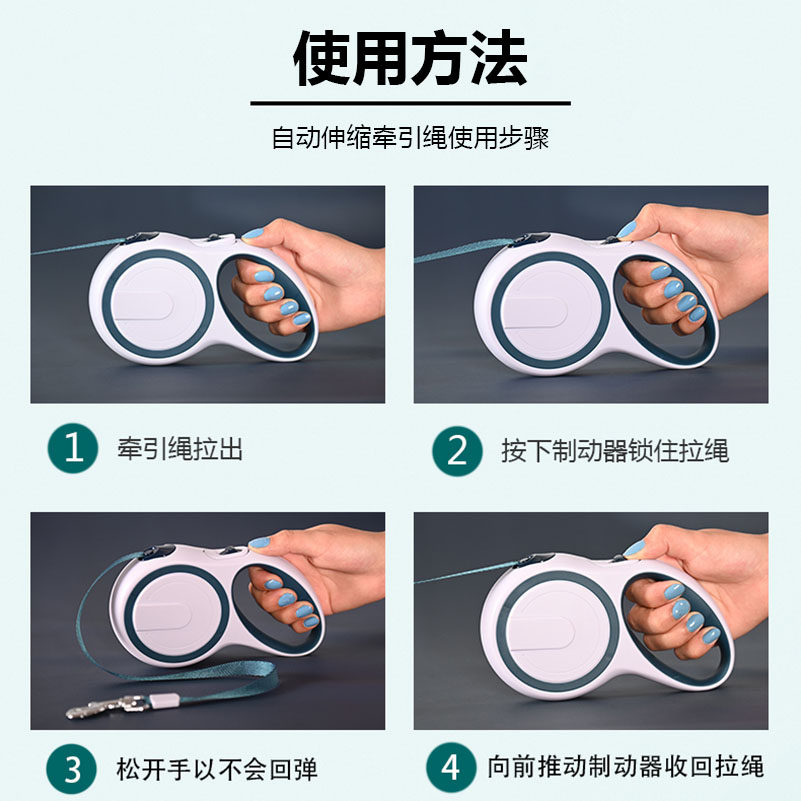 使用方法

自动伸缩牵引绳使用步骤

1 牵引绳拉出

2 按下制动器锁住拉绳

3 松开手以不会回弹

4 向前推动制动器收回拉绳