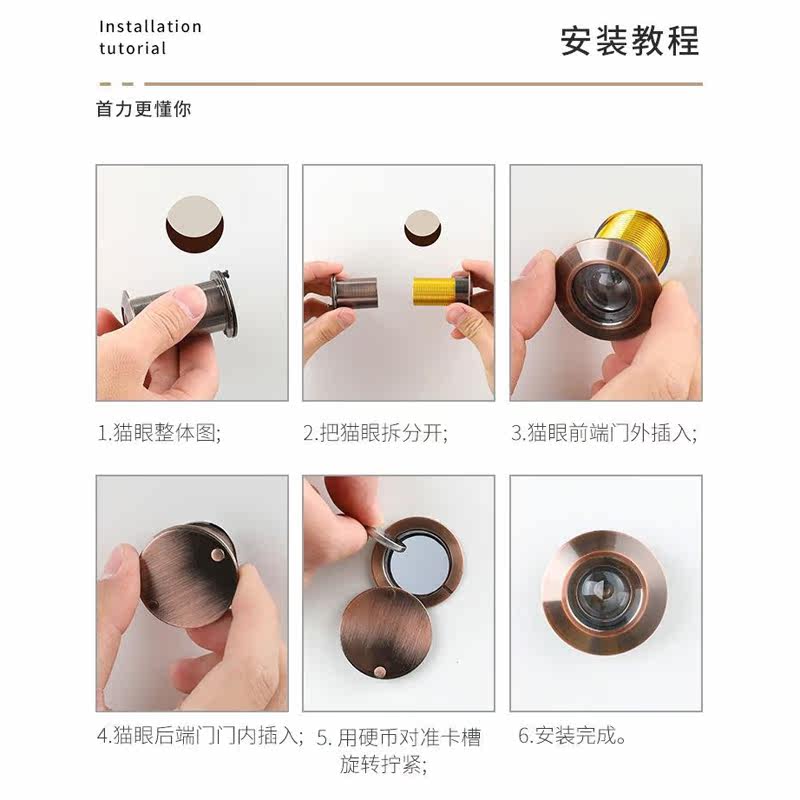 Installation tutorial

安装教程

首力更懂你

1.猫眼整体图;

2.把猫眼拆分开;

3.猫眼前端门外插入;

4.猫眼后端门门内插入;

5. 用硬币对准卡槽旋转拧紧;

6.安装完成。