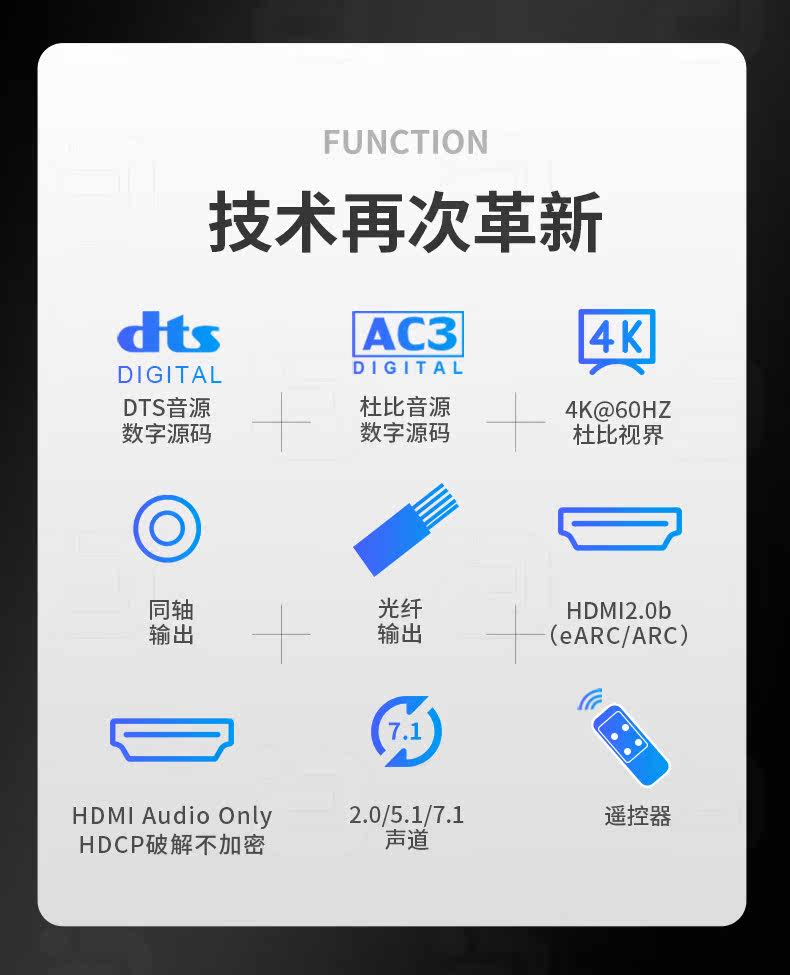 FUNCTION

技术再次革新

dts
DIGITAL
DTS音源
数字源码

AC3
DIGITAL
杜比音源
数字源码

4K
4K@60HZ
杜比视界

同轴
输出

光纤
输出

HDMI2.0b
(eARC/ARC)

HDMI Audio Only
HDCP破解不加密

7.1
2.0/5.1/7.1
声道

遥控器