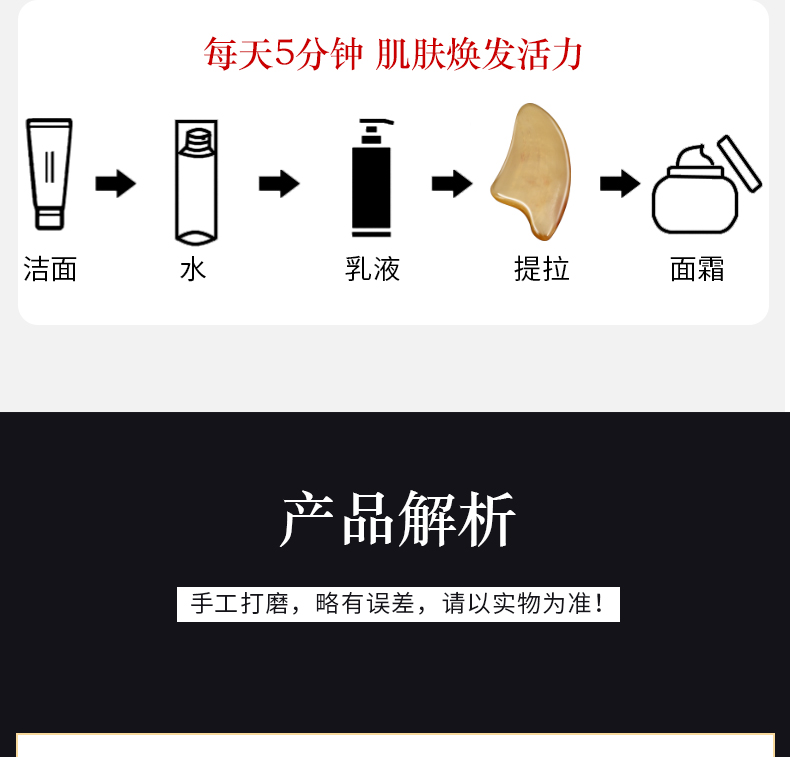 每天5分钟 肌肤焕发活力

洁面

水

乳液

提拉

面霜

产品解析

手工打磨，略有误差，请以实物为准！