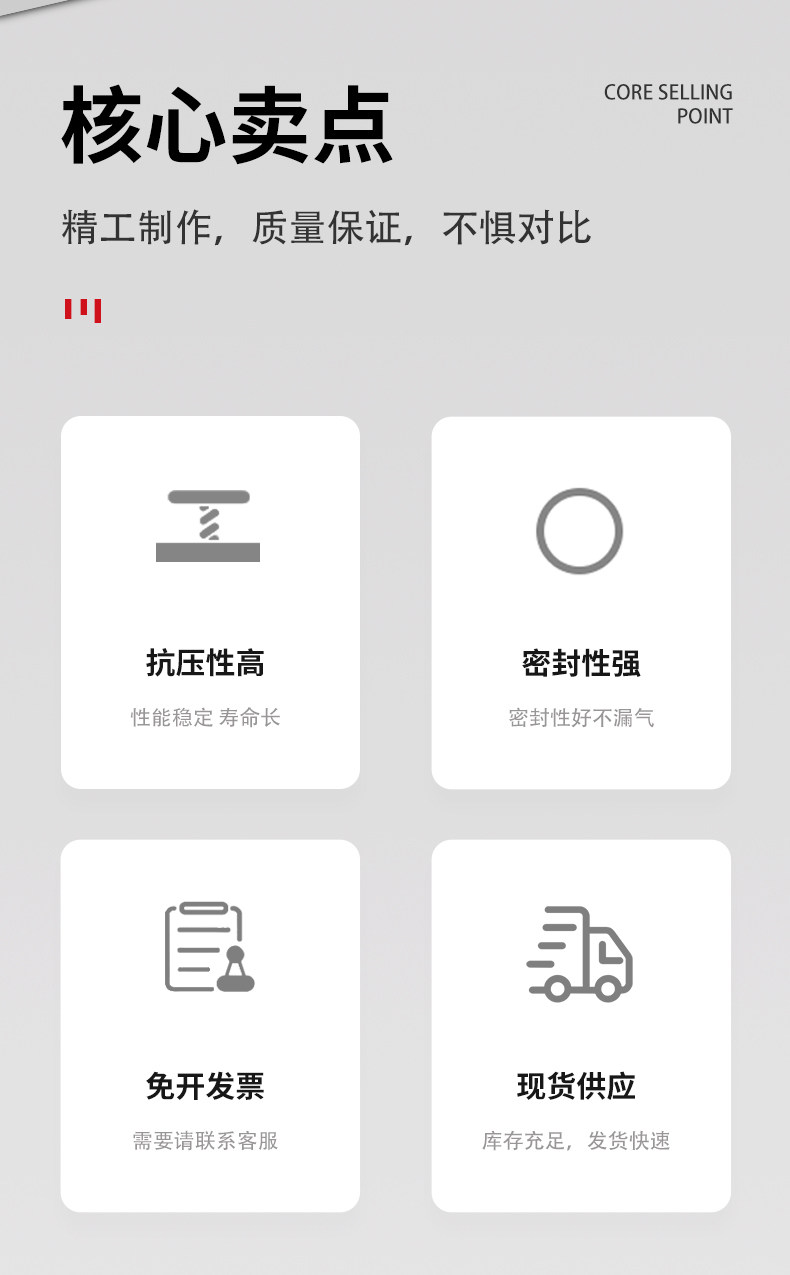 核心卖点

CORE SELLING
POINT

精工制作，质量保证，不惧对比

抗压性高

性能稳定 寿命长

密封性强

密封性好不漏气

免开发票

需要请联系客服

现货供应

库存充足，发货快速