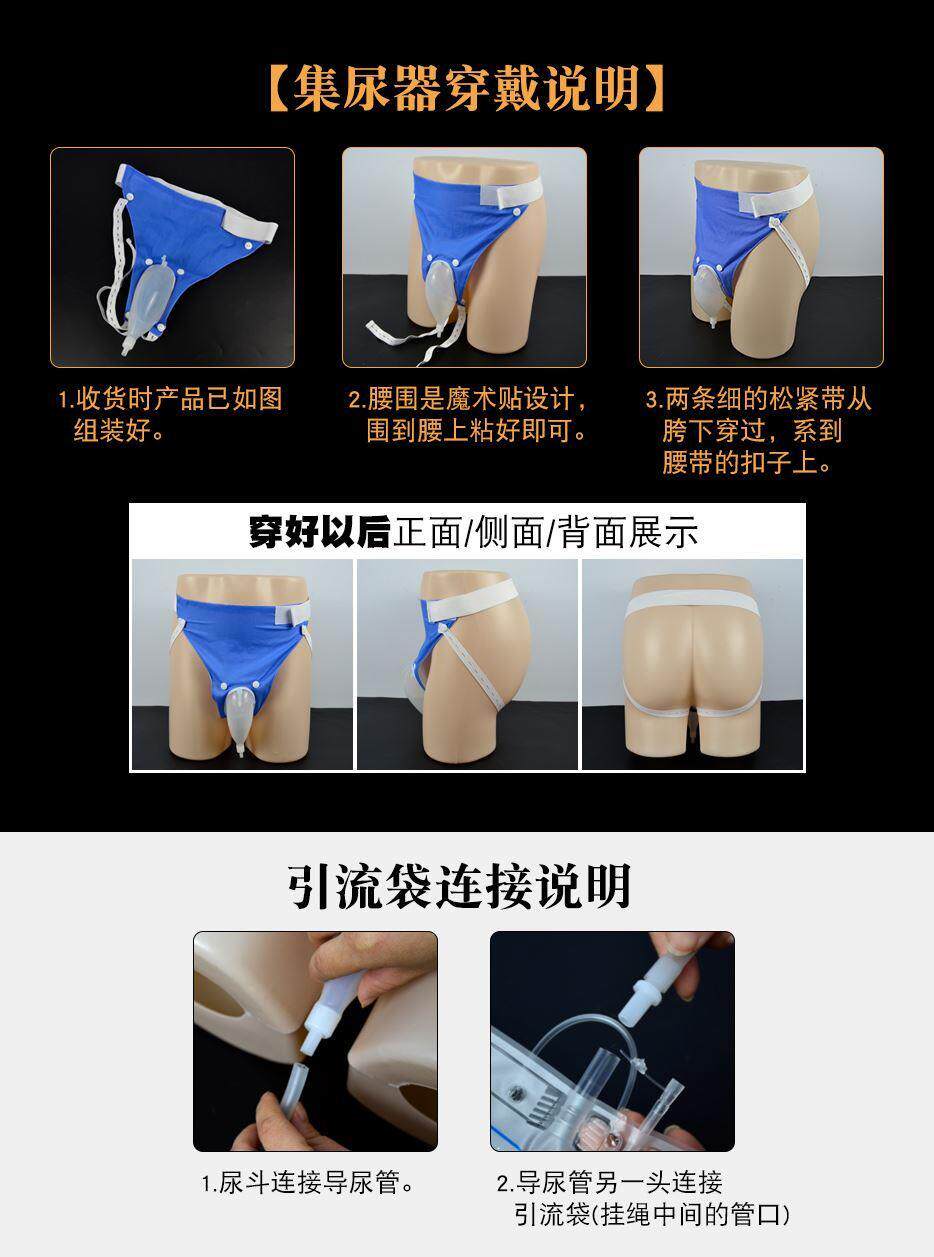 【集尿器穿戴说明】

1.收货时产品已如图组装好。

2.腰围是魔术贴设计，围到腰上粘好即可。

3.两条细的松紧带从胯下穿过，系到腰带的扣子上。

穿好以后正面/侧面/背面展示

引流袋连接说明

1.尿斗连接导尿管。

2.导尿管另一头连接引流袋(挂绳中间的管口)