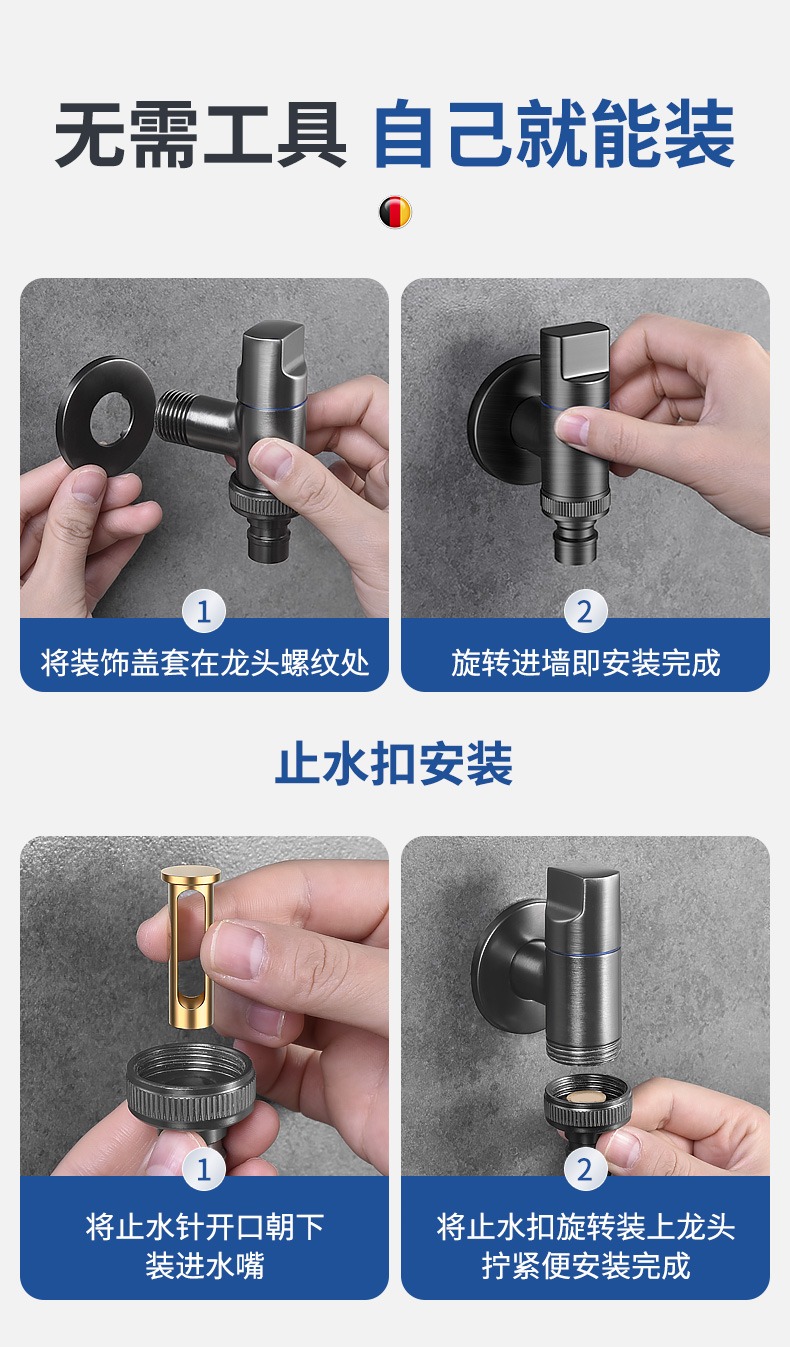 无需工具 自己就能装

1
将装饰盖套在龙头螺纹处

2
旋转进墙即安装完成

止水扣安装

1
将止水针开口朝下
装进水嘴

2
将止水扣旋转装上龙头
拧紧便安装完成