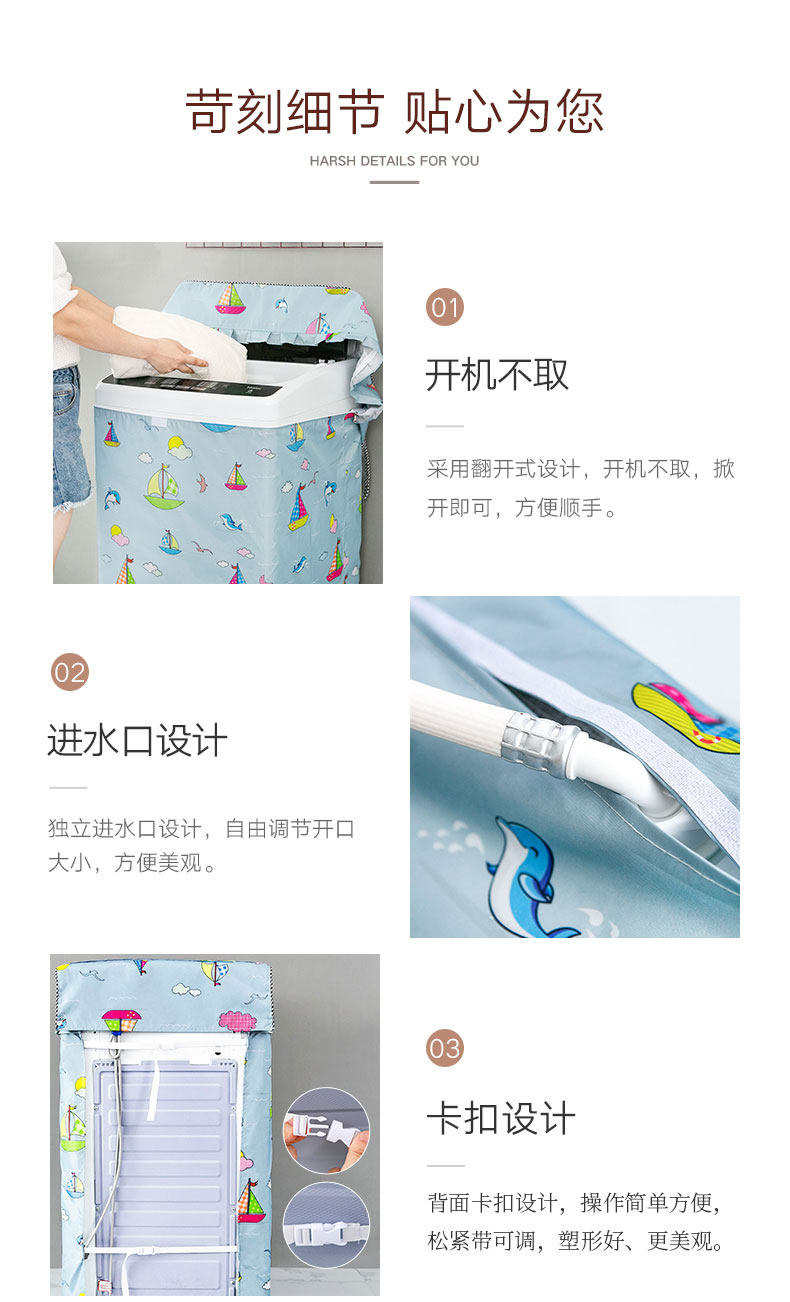 苛刻细节 贴心为您

HARSH DETAILS FOR YOU

01

开机不取

采用翻开式设计，开机不取，掀开即可，方便顺手。

02

进水口设计

独立进水口设计，自由调节开口大小，方便美观。

03

卡扣设计

背面卡扣设计，操作简单方便，松紧带可调，塑形好、更美观。