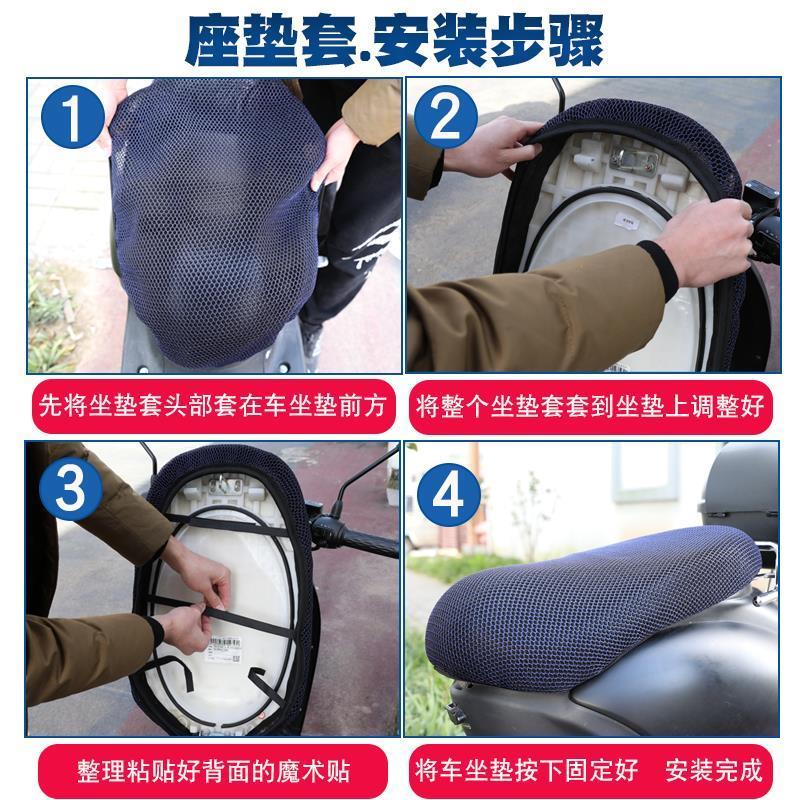 座垫套.安装步骤

1

先将坐垫套头部套在车坐垫前方

2

将整个坐垫套套到坐垫上调整好

3

整理粘贴好背面的魔术贴

4

将车坐垫按下固定好　安装完成