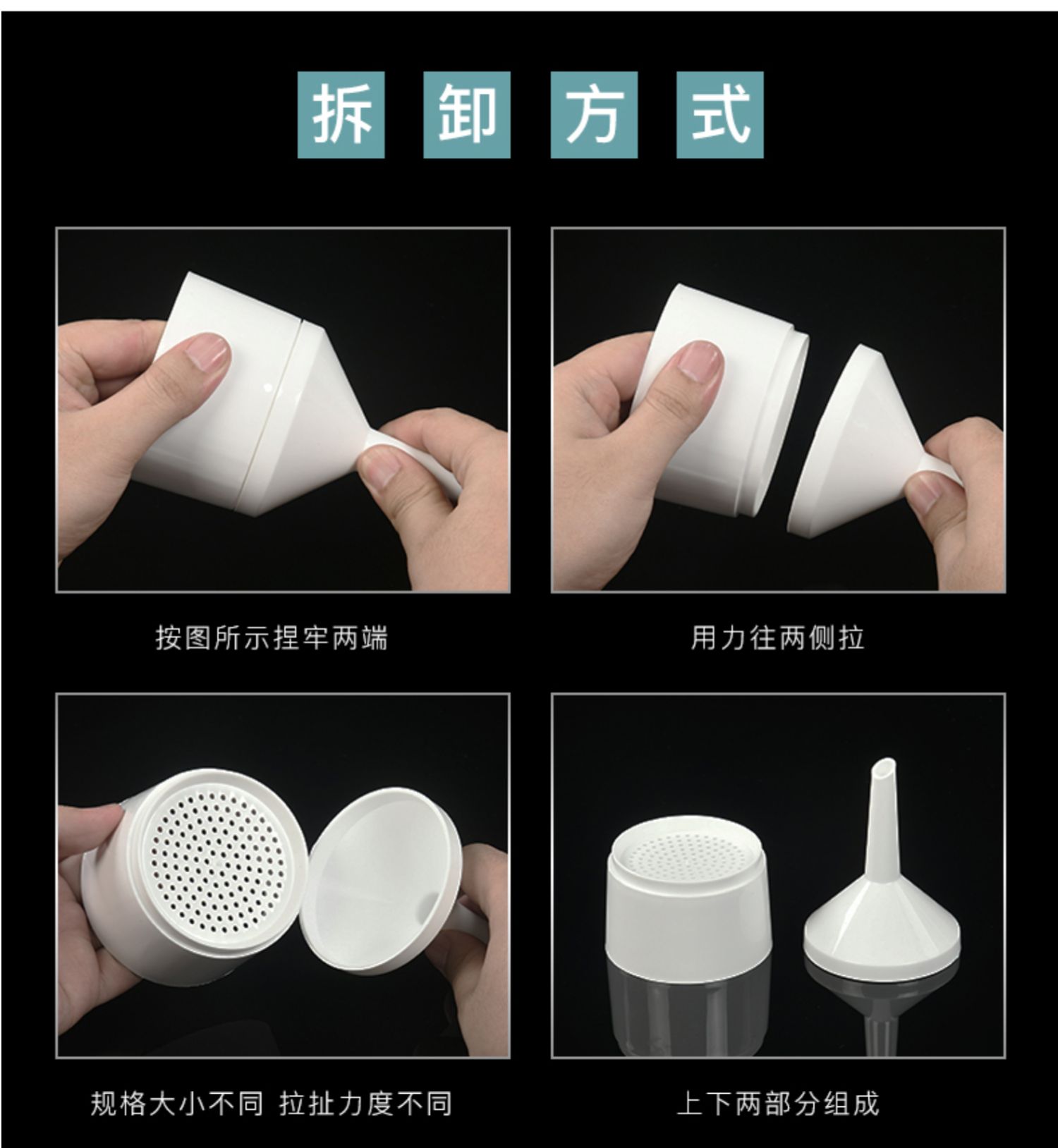 拆卸方式

按图所示捏牢两端

用力往两侧拉

规格大小不同 拉扯力度不同

上下两部分组成