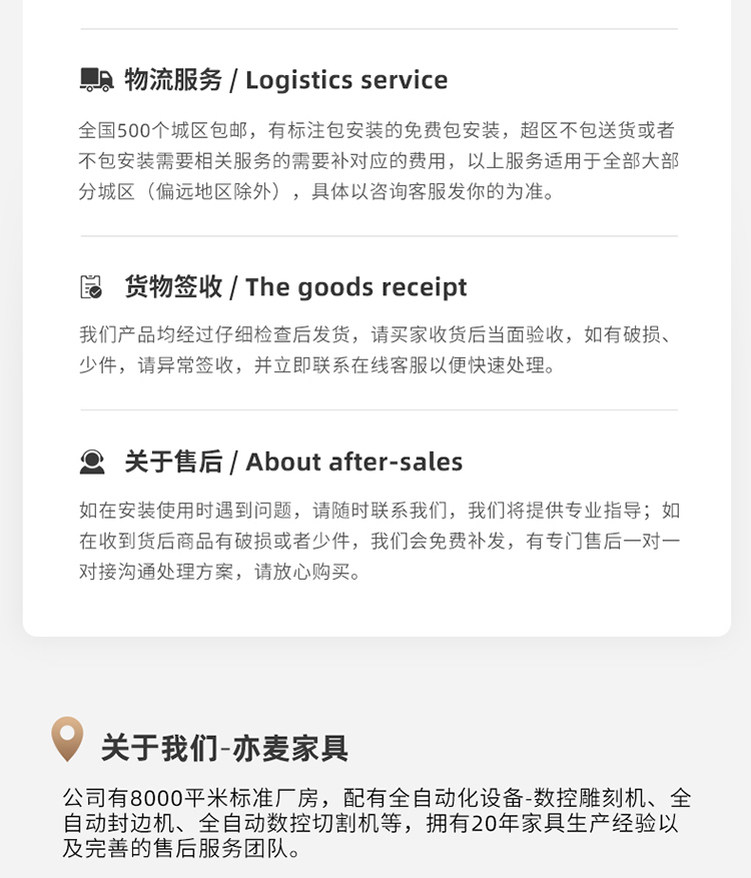 物流服务 / Logistics service

全国500个城区包邮，有标注包安装的免费包安装，超区不包送货或者不包安装需要相关服务的需要补对应的费用，以上服务适用于全部大部分城区（偏远地区除外），具体以咨询客服发你的为准。

货物签收 / The goods receipt

我们产品均经过仔细检查后发货，请买家收货后当面验收，如有破损、少件，请异常签收，并立即联系在线客服以便快速处理。

关于售后 / About after-sales

如在安装使用时遇到问题，请随时联系我们，我们将提供专业指导；如在收到货后商品有破损或者少件，我们会免费补发，有专门售后一对一对接沟通处理方案，请放心购买。

关于我们-亦麦家具

公司有8000平米标准厂房，配有全自动化设备-数控雕刻机、全自动封边机、全自动数控切割机等，拥有20年家具生产经验以及完善的售后服务团队。