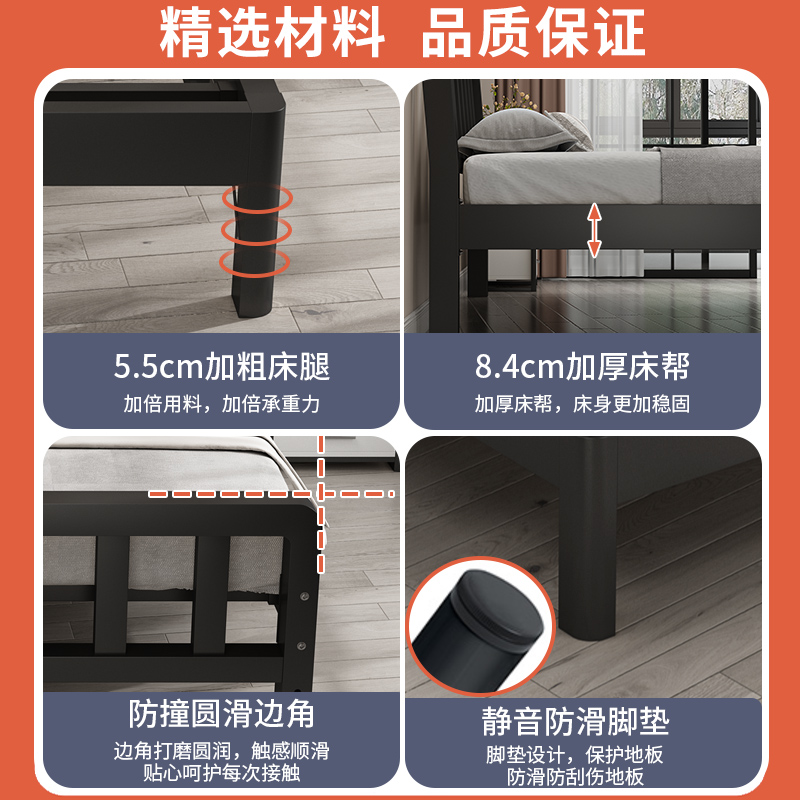 精选材料 品质保证

5.5cm加粗床腿

加倍用料，加倍承重力

8.4cm加厚床帮

加厚床帮，床身更加稳固

防撞圆滑边角

边角打磨圆润，触感顺滑
贴心呵护每次接触

静音防滑脚垫

脚垫设计，保护地板
防滑防刮伤地板