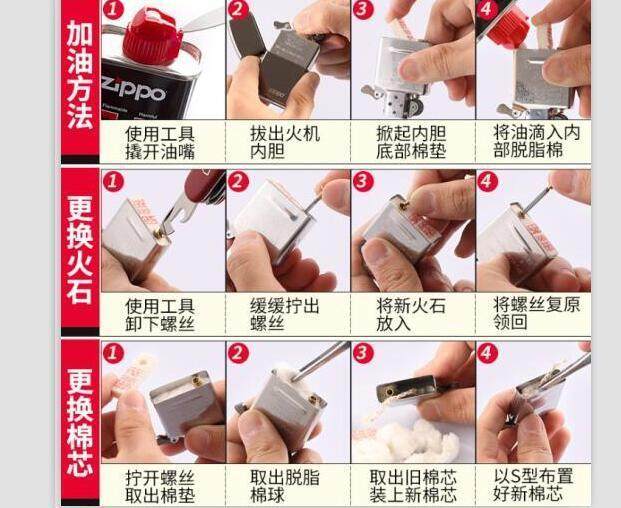 加油方法

1 Zippo
使用工具撬开油嘴

2 拔出火机内胆

3 掀起内胆底部棉垫

4 将油滴入内部脱脂棉

更换火石

1 使用工具卸下螺丝

2 缓缓拧出螺丝

3 将新火石放入

4 将螺丝复原领回

更换棉芯

1 拧开螺丝取出棉垫

2 取出脱脂棉球

3 取出旧棉芯装上新棉芯

4 以S型布置好新棉芯