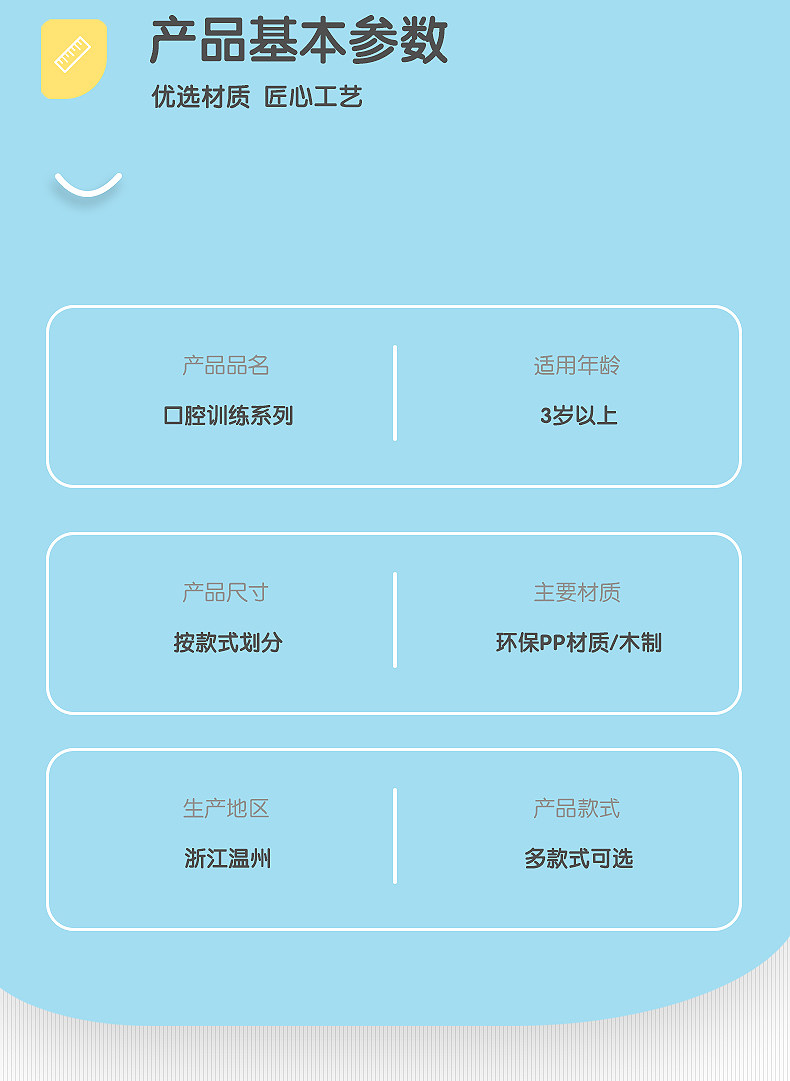 产品基本参数

优选材质 匠心工艺

产品品名
口腔训练系列

适用年龄
3岁以上

产品尺寸
按款式划分

主要材质
环保PP材质/木制

生产地区
浙江温州

产品款式
多款式可选