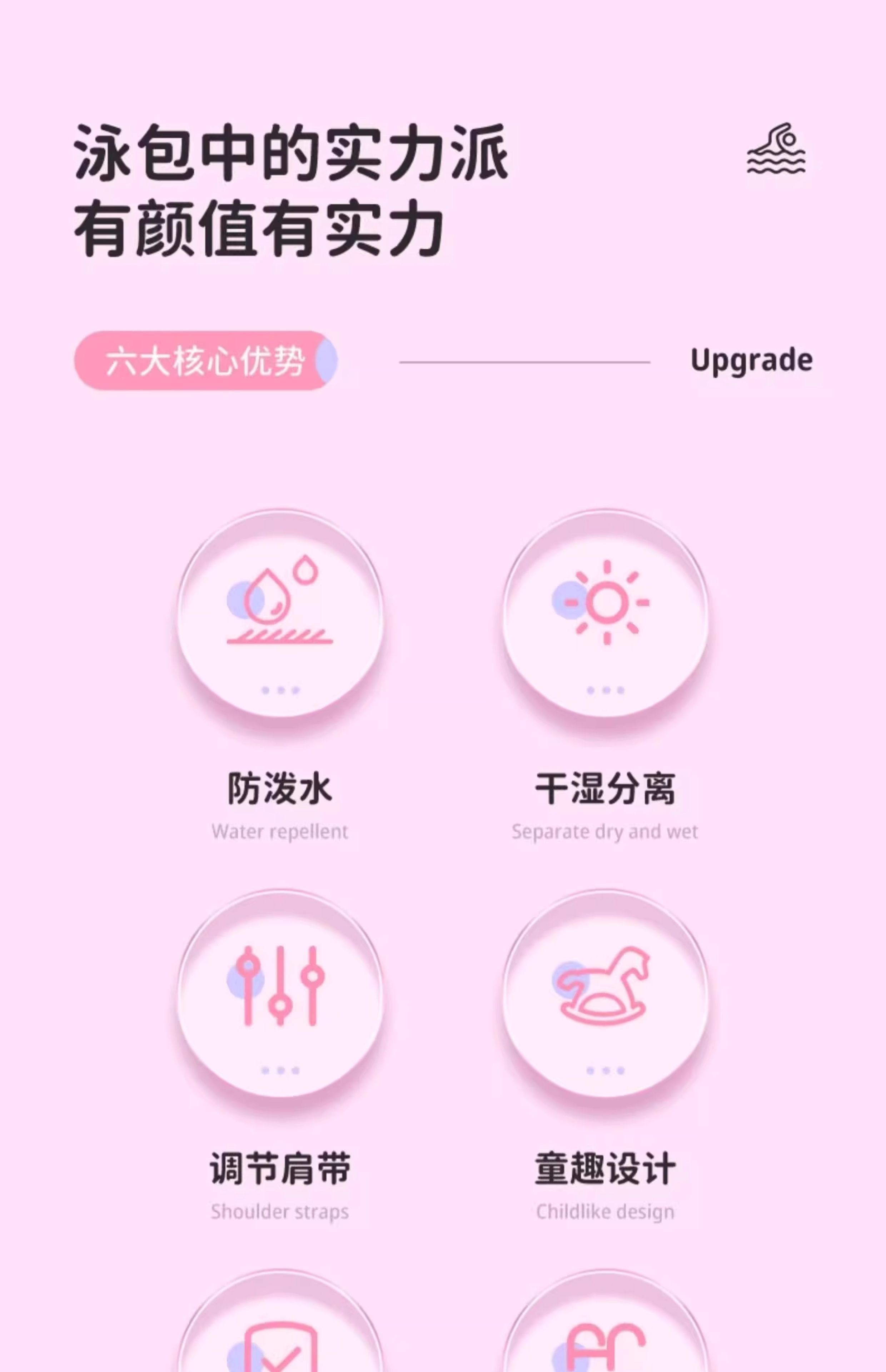 泳包中的实力派
有颜值有实力

六大核心优势

Upgrade

防泼水
Water repellent

干湿分离
Separate dry and wet

调节肩带
Shoulder straps

童趣设计
Childlike design