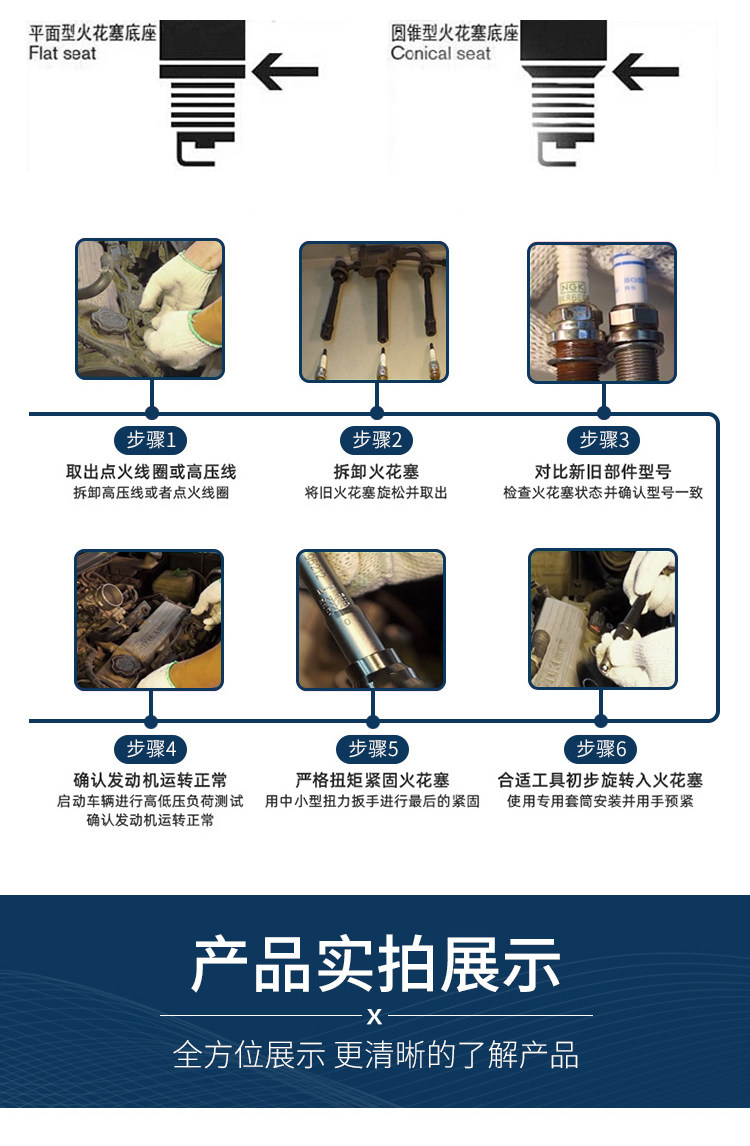 平面型火花塞底座
Flat seat

圆锥型火花塞底座
Conical seat

NGK

BOSCH

步骤1
取出点火线圈或高压线
拆卸高压线或者点火线圈

步骤2
拆卸火花塞
将旧火花塞旋松并取出

步骤3
对比新旧部件型号
检查火花塞状态并确认型号一致

步骤4
确认发动机运转正常
启动车辆进行高低压负荷测试
确认发动机运转正常

步骤5
严格扭矩紧固火花塞
用中小型扭力扳手进行最后的紧固

步骤6
合适工具初步旋转入火花塞
使用专用套筒安装并用手预紧

产品实拍展示
X
全方位展示 更清晰的了解产品