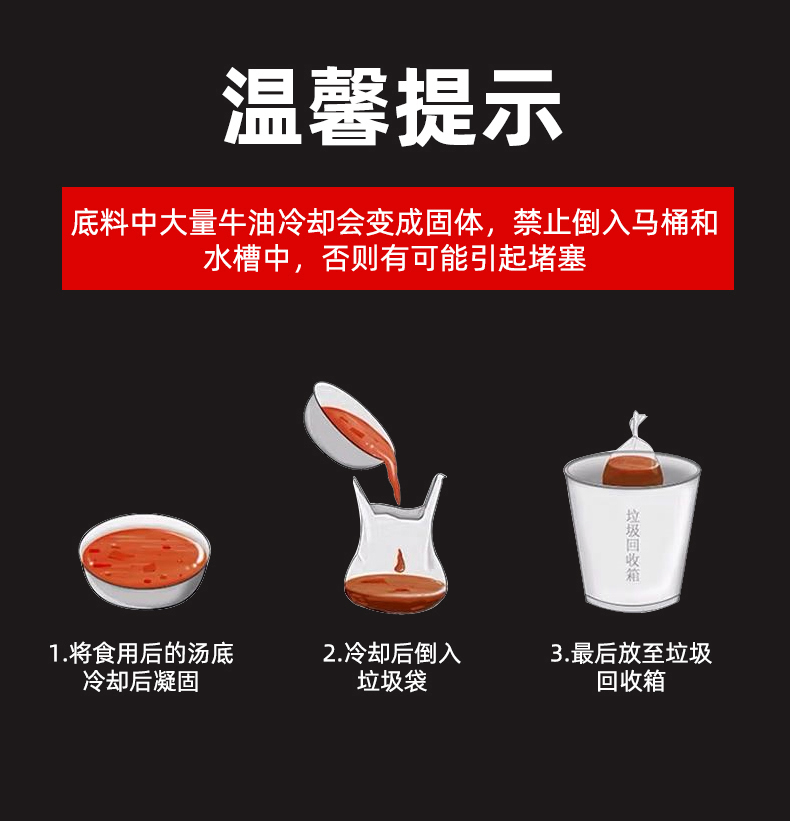 温馨提示

底料中大量牛油冷却会变成固体，禁止倒入马桶和水槽中，否则有可能引起堵塞

垃圾回收箱

1.将食用后的汤底冷却后凝固

2.冷却后倒入垃圾袋

3.最后放至垃圾回收箱