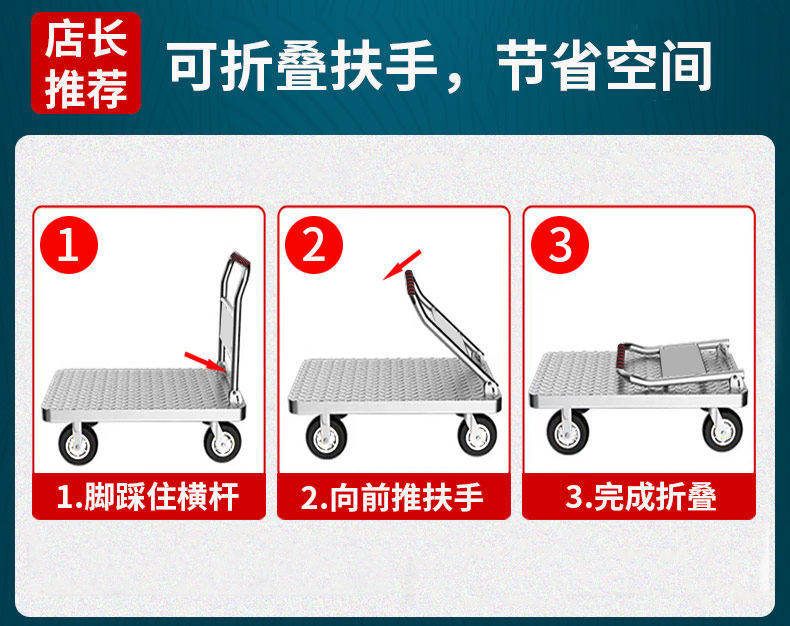 店长推荐

可折叠扶手，节省空间

1

1.脚踩住横杆

2

2.向前推扶手

3

3.完成折叠