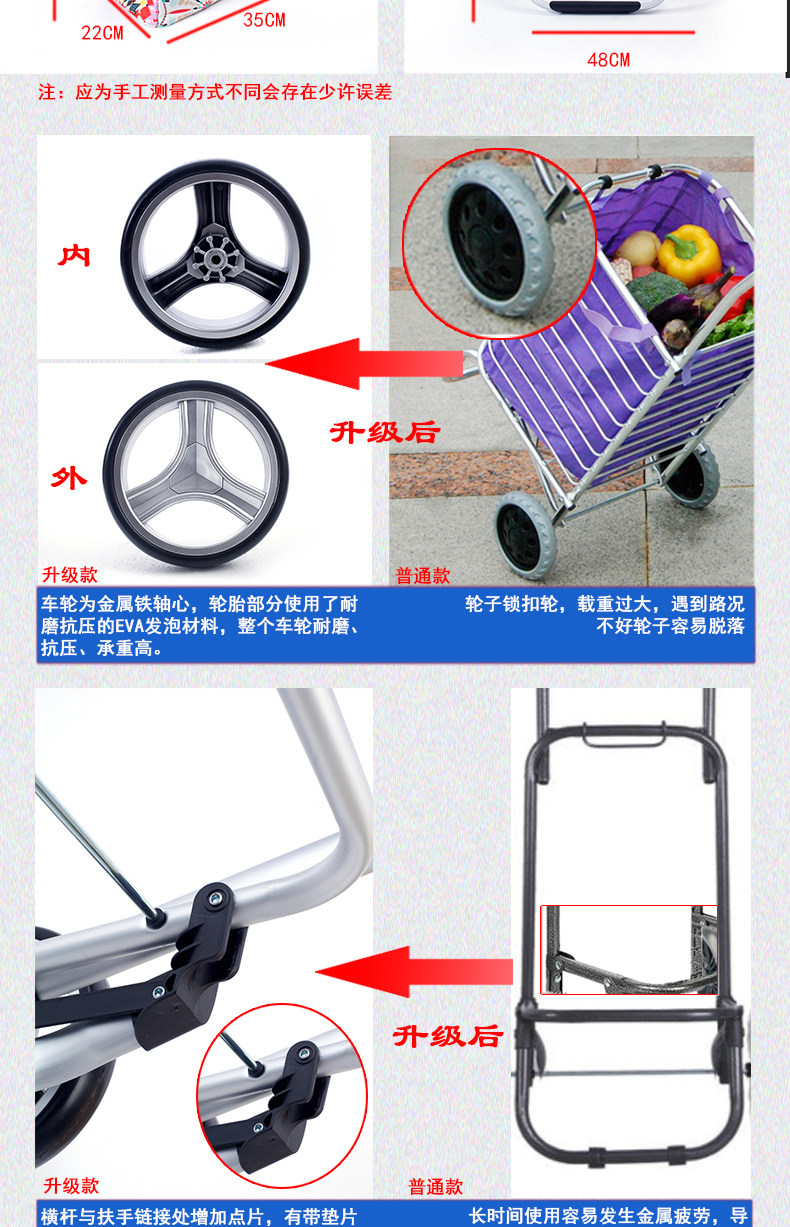 22CM 35CM

48CM

注：应为手工测量方式不同会存在少许误差

内

外

升级后

升级款

普通款

车轮为金属铁轴心，轮胎部分使用了耐磨抗压的EVA发泡材料，整个车轮耐磨、抗压、承重高。

轮子锁扣轮，载重过大，遇到路况不好轮子容易脱落

升级后

升级款

普通款

横杆与扶手链接处增加点片，有带垫片

长时间使用容易发生金属疲劳，导