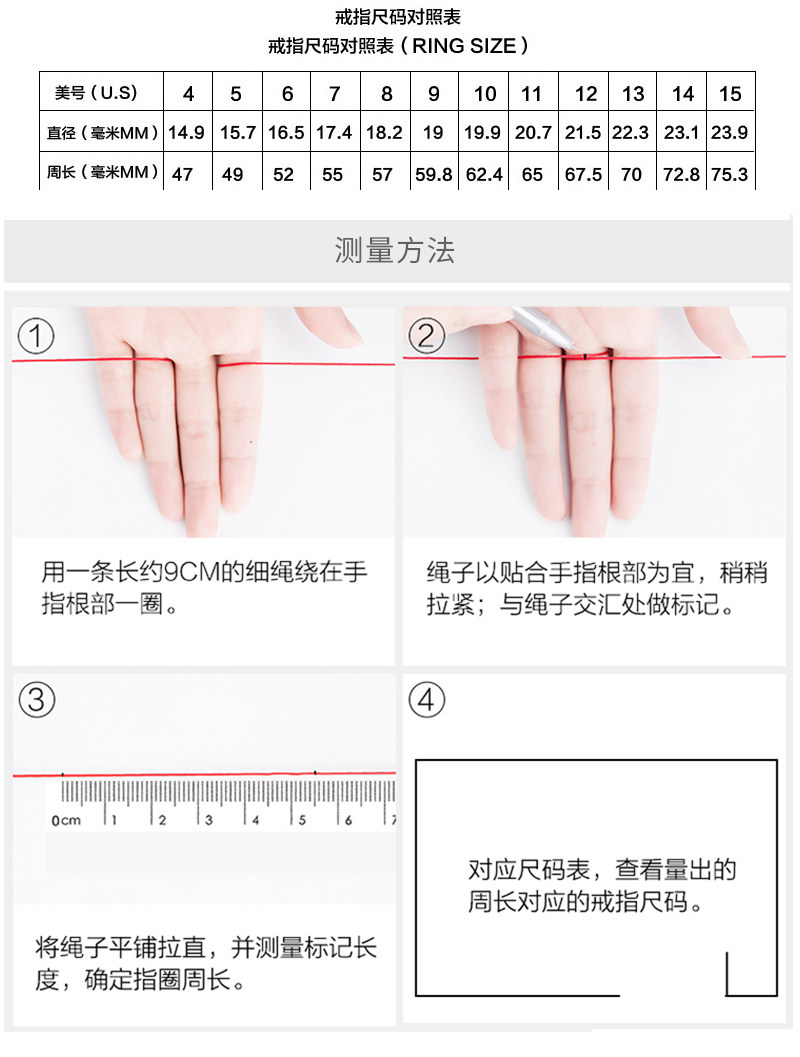 戒指尺码对照表
戒指尺码对照表（RING SIZE）

| 美号（U.S） | 4 | 5 | 6 | 7 | 8 | 9 | 10 | 11 | 12 | 13 | 14 | 15 |
|---|---|---|---|---|---|---|---|---|---|---|---|---|
| 直径（毫米MM） | 14.9 | 15.7 | 16.5 | 17.4 | 18.2 | 19 | 19.9 | 20.7 | 21.5 | 22.3 | 23.1 | 23.9 |
| 周长（毫米MM） | 47 | 49 | 52 | 55 | 57 | 59.8 | 62.4 | 65 | 67.5 | 70 | 72.8 | 75.3 |

测量方法

①
用一条长约9CM的细绳绕在手指根部一圈。

②
绳子以贴合手指根部为宜，稍稍拉紧；与绳子交汇处做标记。

③
0cm 1 2 3 4 5 6 7
将绳子平铺拉直，并测量标记长度，确定指圈周长。

④
对应尺码表，查看量出的周长对应的戒指尺码。