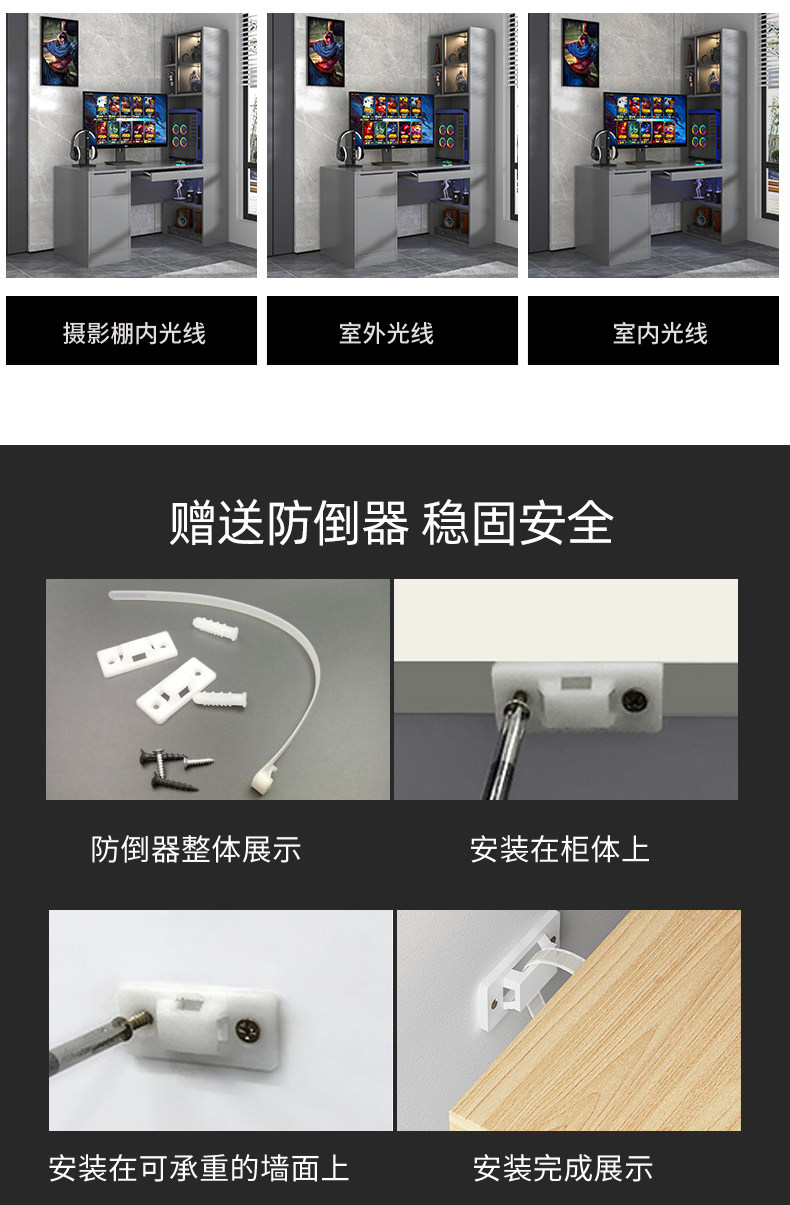 摄影棚内光线

室外光线

室内光线

赠送防倒器 稳固安全

防倒器整体展示

安装在柜体上

安装在可承重的墙面上

安装完成展示