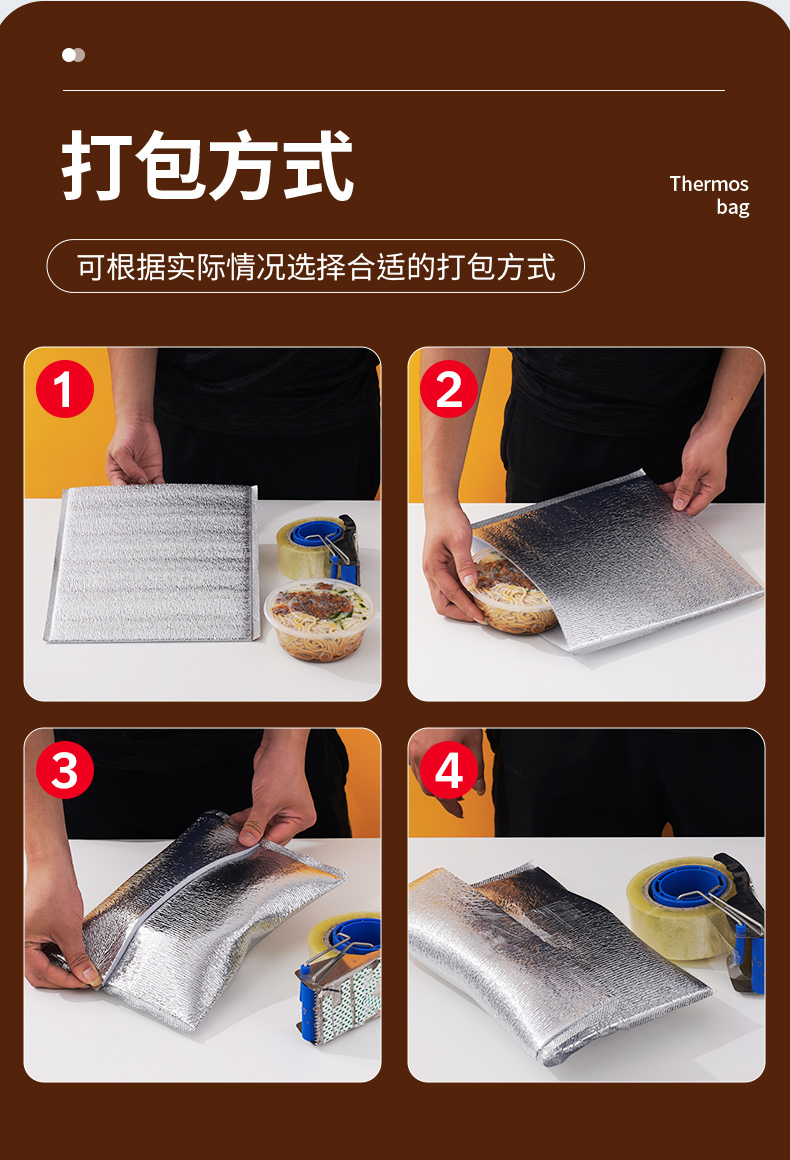 打包方式

Thermos bag

可根据实际情况选择合适的打包方式

1

2

3

4