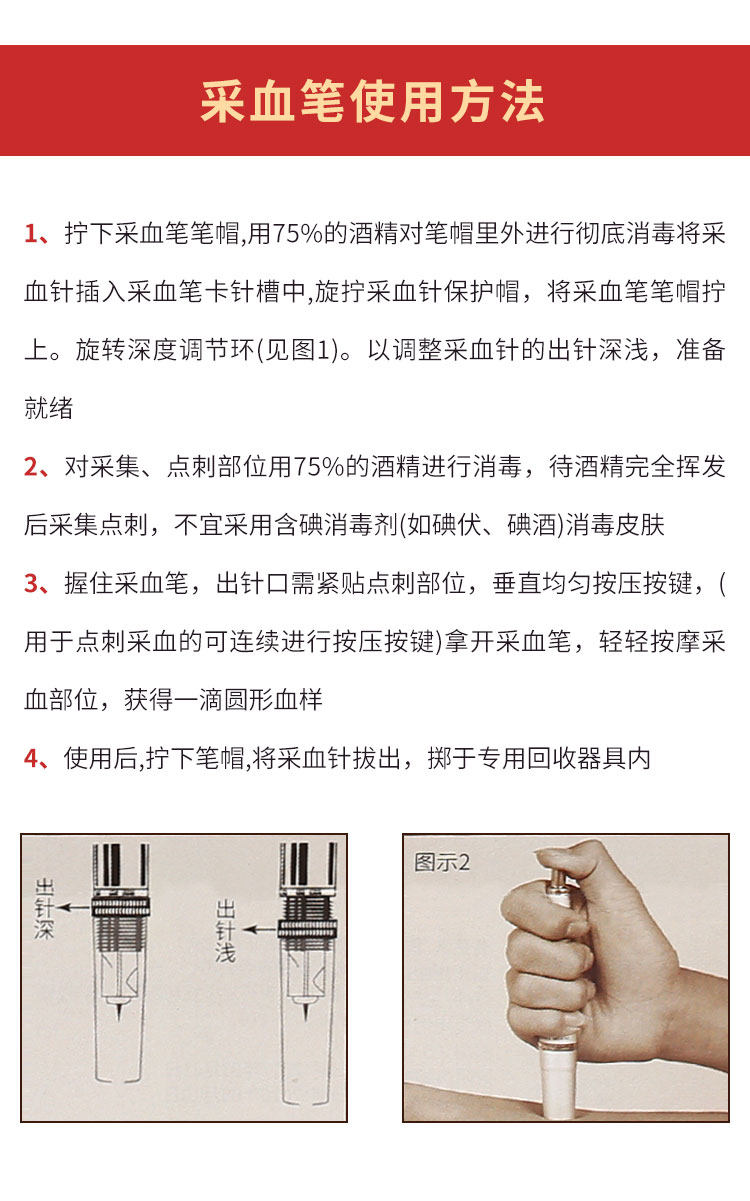 采血笔使用方法

1、拧下采血笔笔帽,用75%的酒精对笔帽里外进行彻底消毒将采血针插入采血笔卡针槽中,旋拧采血针保护帽，将采血笔笔帽拧上。旋转深度调节环(见图1)。以调整采血针的出针深浅，准备就绪

2、对采集、点刺部位用75%的酒精进行消毒，待酒精完全挥发后采集点刺，不宜采用含碘消毒剂(如碘伏、碘酒)消毒皮肤

3、握住采血笔，出针口需紧贴点刺部位，垂直均匀按压按键，(用于点刺采血的可连续进行按压按键)拿开采血笔，轻轻按摩采血部位，获得一滴圆形血样

4、使用后,拧下笔帽,将采血针拔出，掷于专用回收器具内

出针深

出针浅

图示2