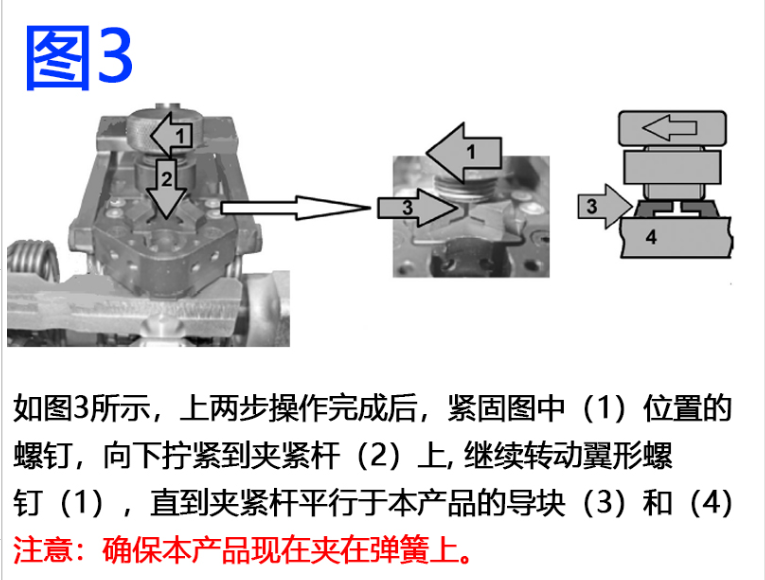 图3

1
2
1
3
3
4

如图3所示，上两步操作完成后，紧固图中（1）位置的螺钉，向下拧紧到夹紧杆（2）上, 继续转动翼形螺钉（1），直到夹紧杆平行于本产品的导块（3）和（4）
注意：确保本产品现在夹在弹簧上。